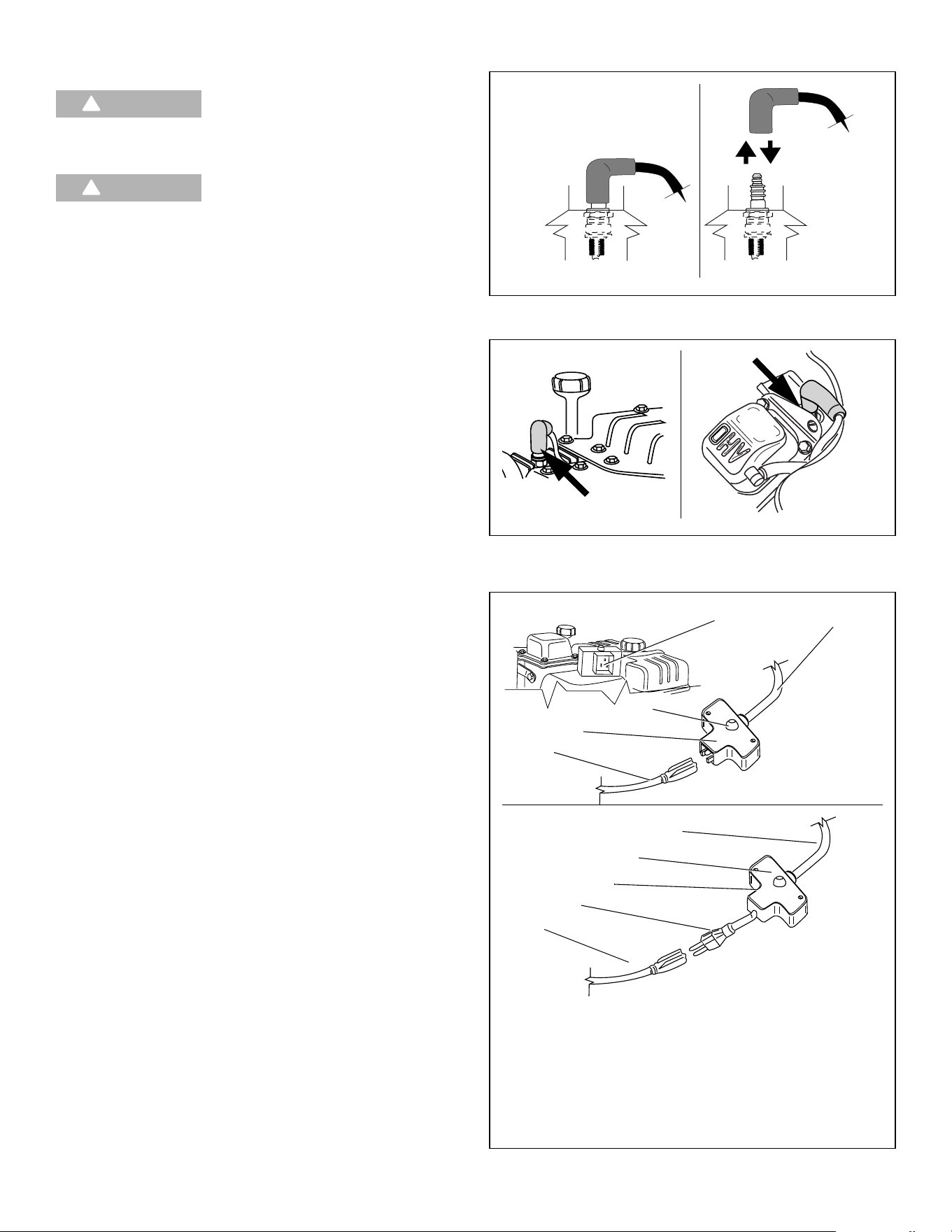 OHV