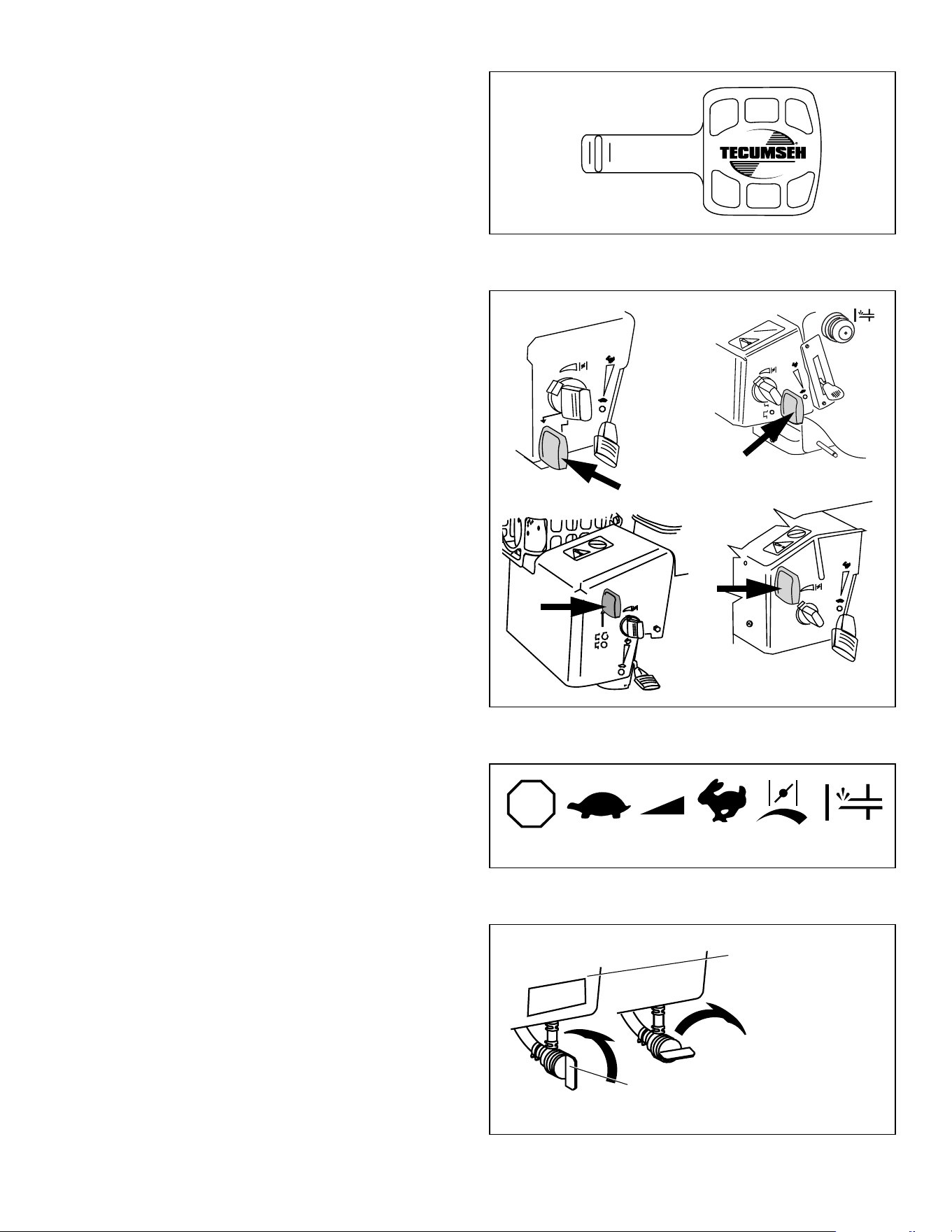 TECUMSEH