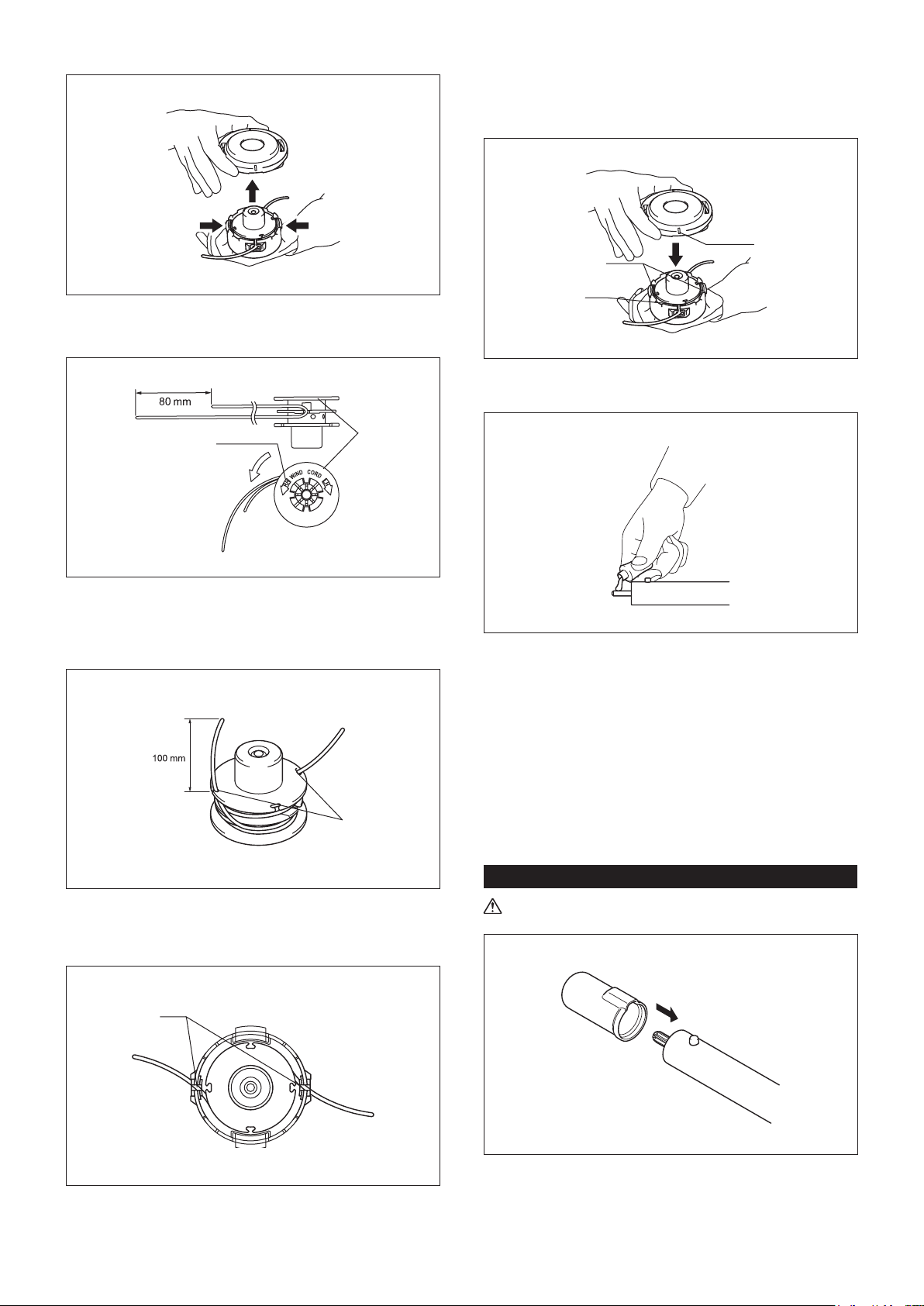 80 mm

WIND CORD

100 mm