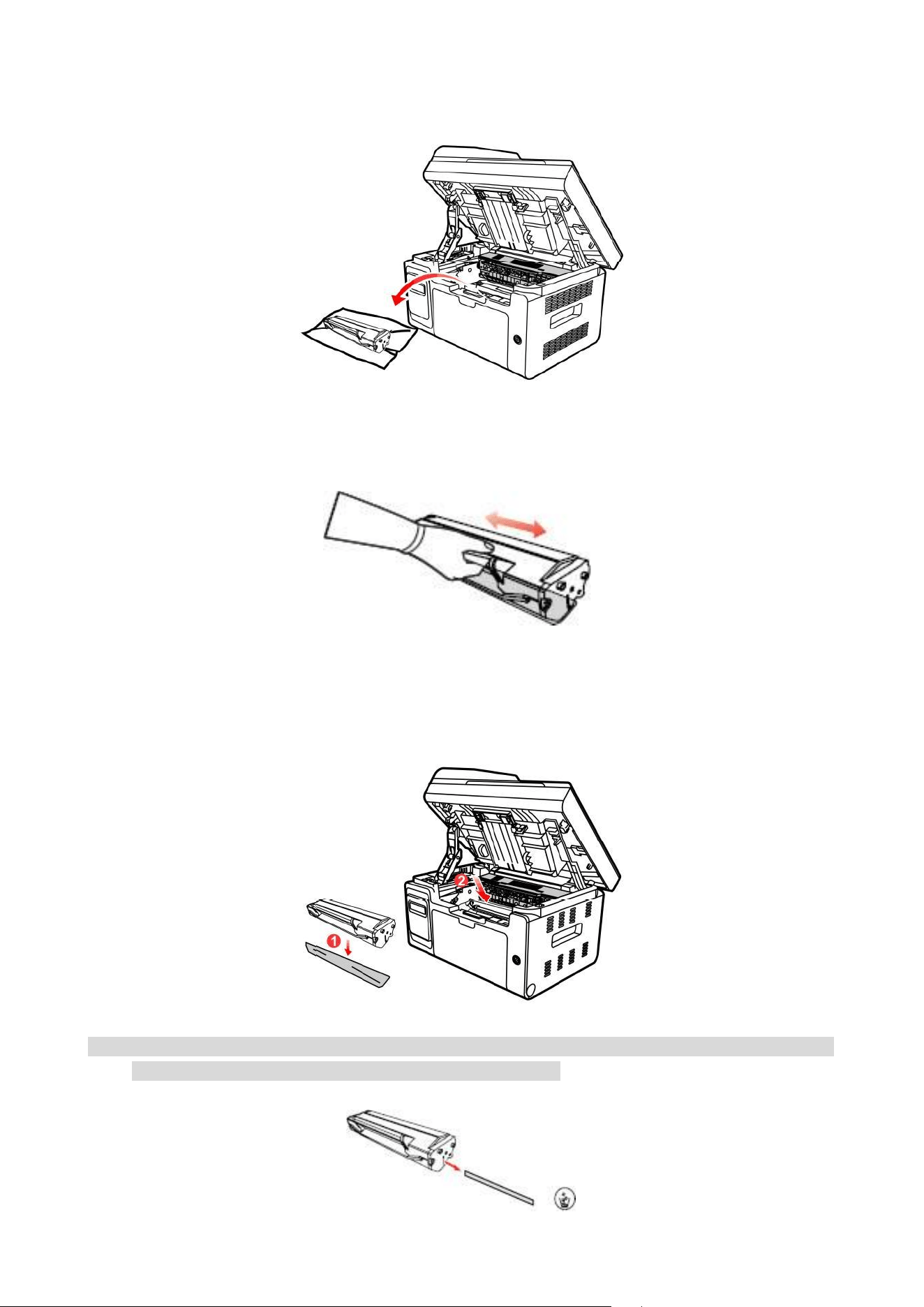 1
2