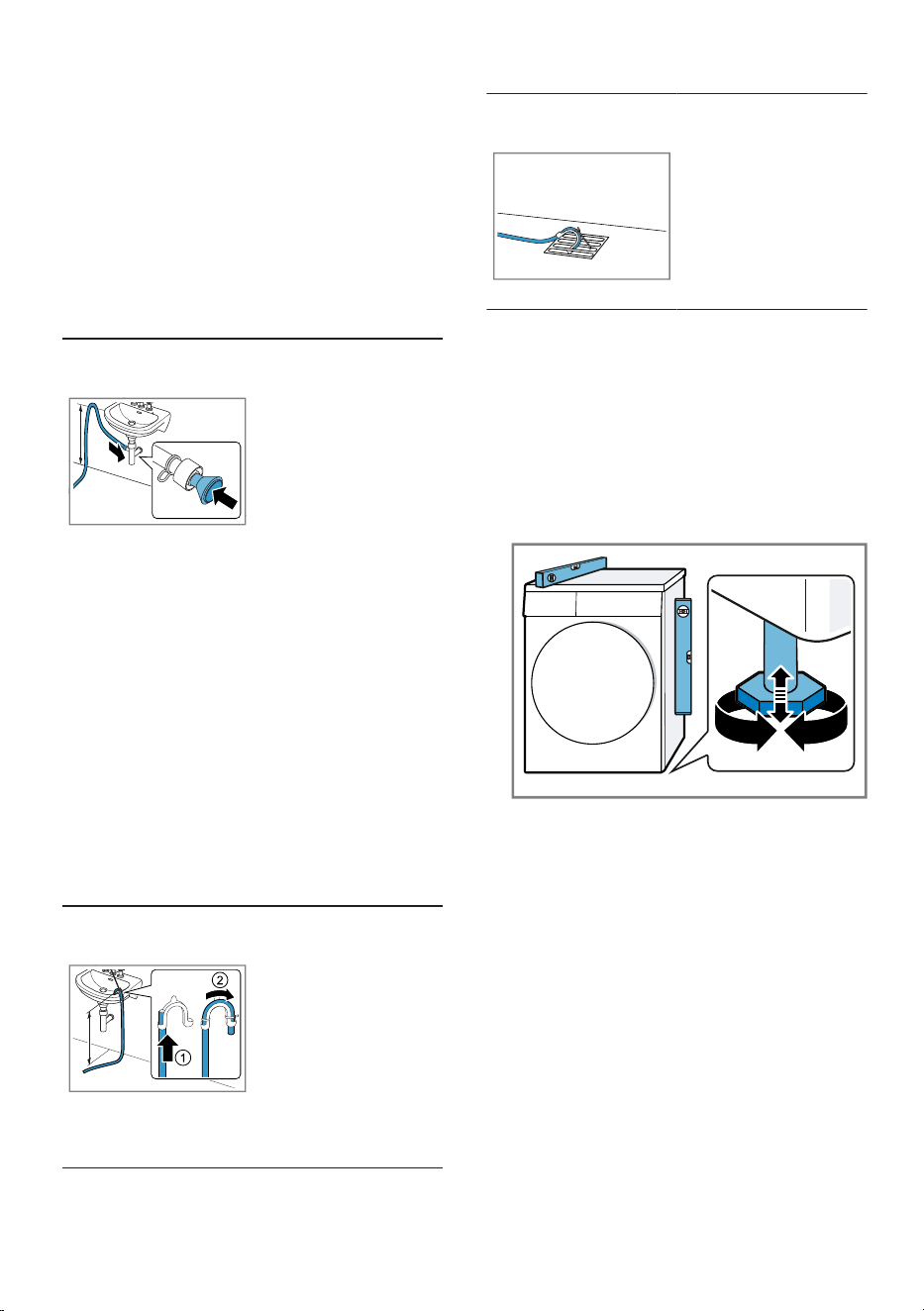 ②
①