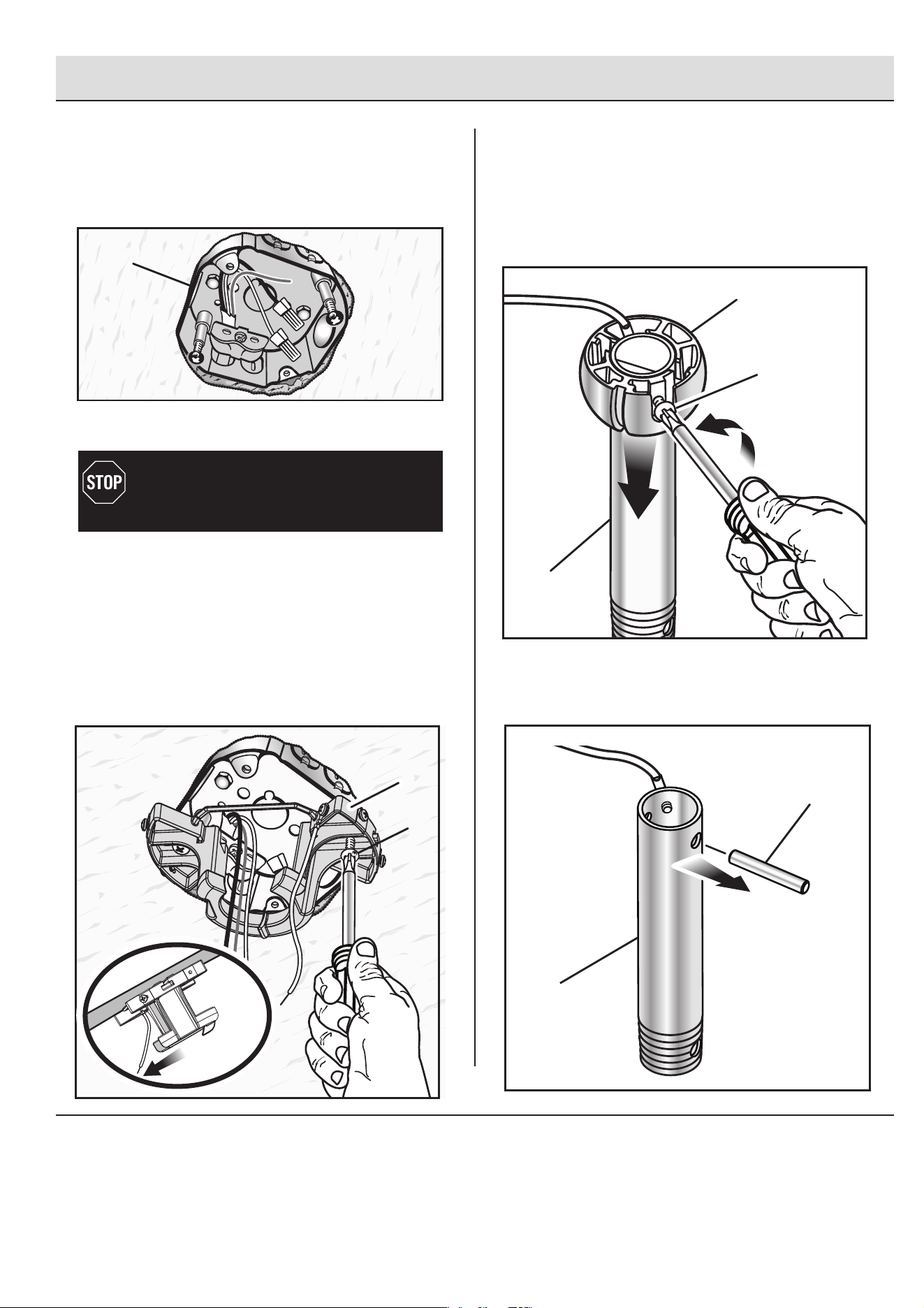 STOP