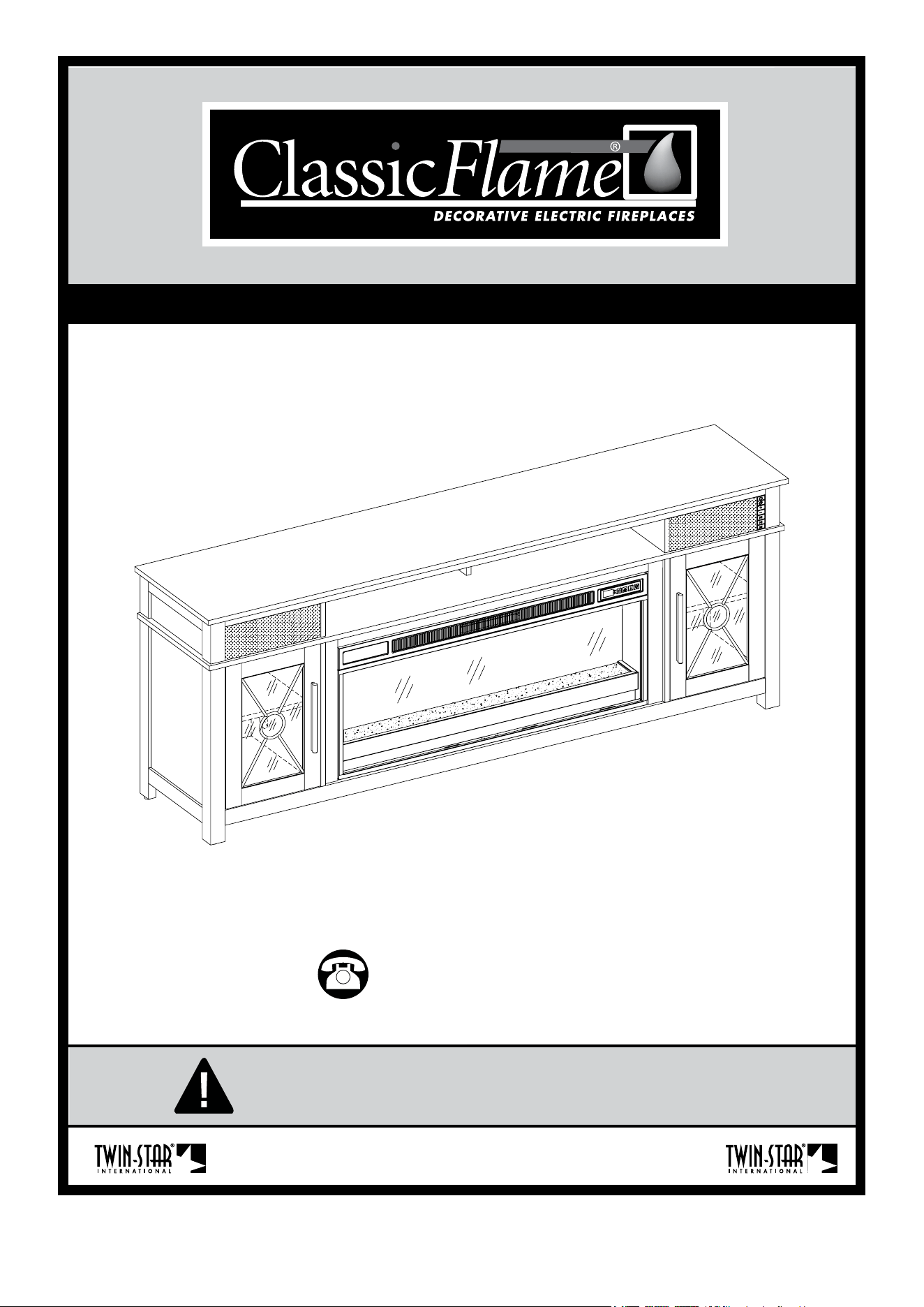 ClassicFlame®
DECORATIVE ELECTRIC FIREPLACES

TWIN-STAR® INTERNATIONAL

TWIN-STAR® INTERNATIONAL