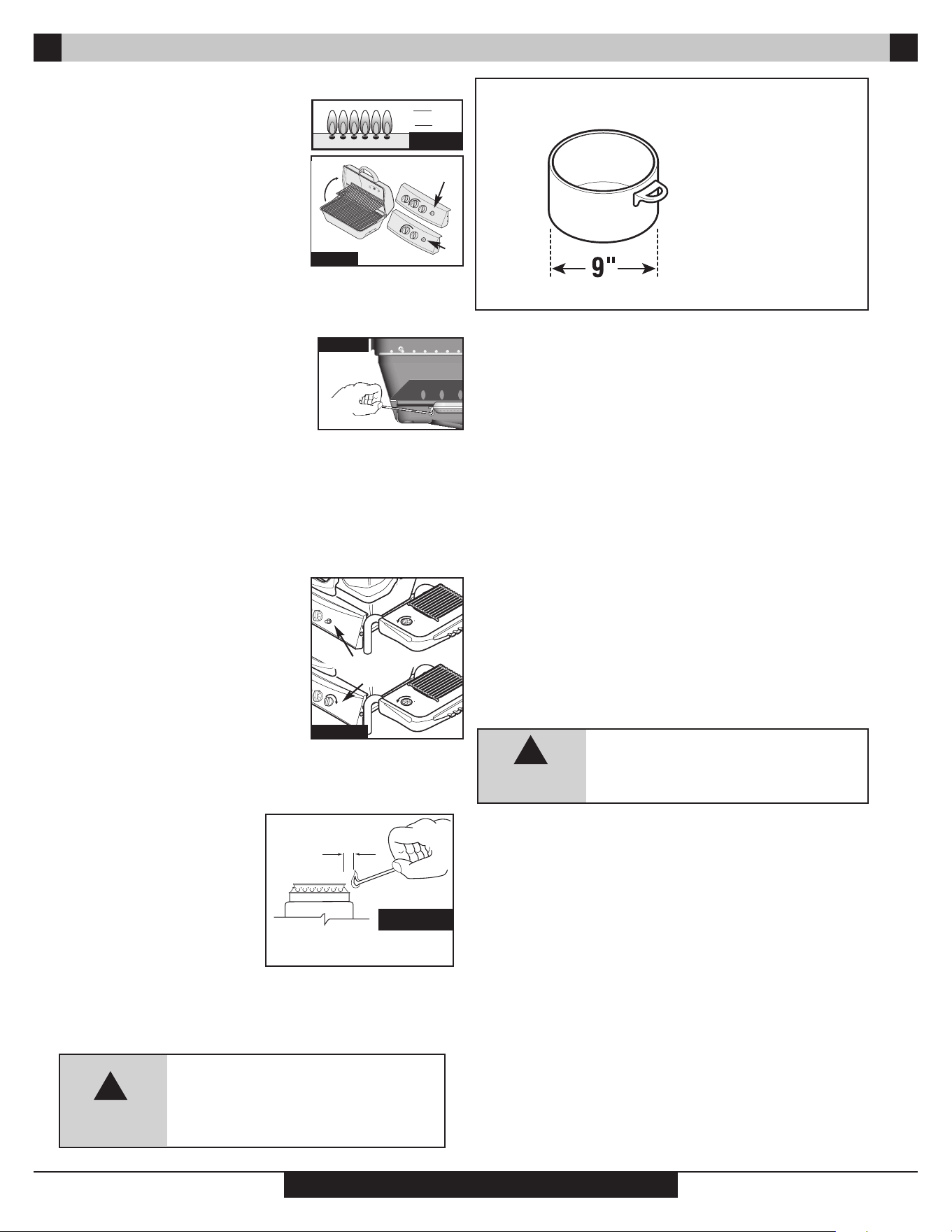 9"