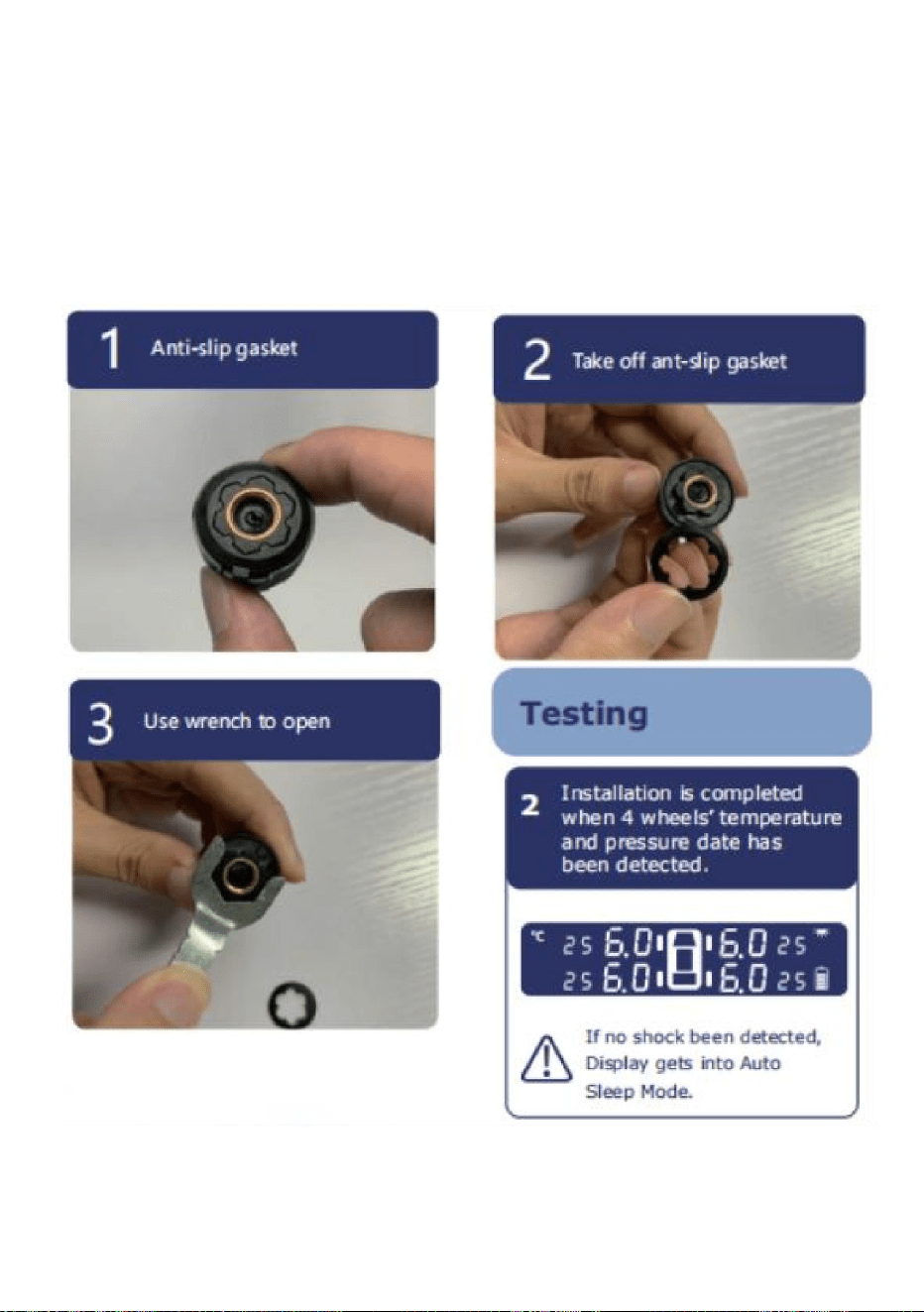 1 Anti-slip gasket

2 Take off ant-slip gasket

3 Use wrench to open

Testing

2 Installation is completed when 4 wheels' temperature and pressure date has been detected.

°C 25 6.0 6.0 25
25 6.0 6.0 25

If no shock been detected, Display gets into Auto Sleep Mode.