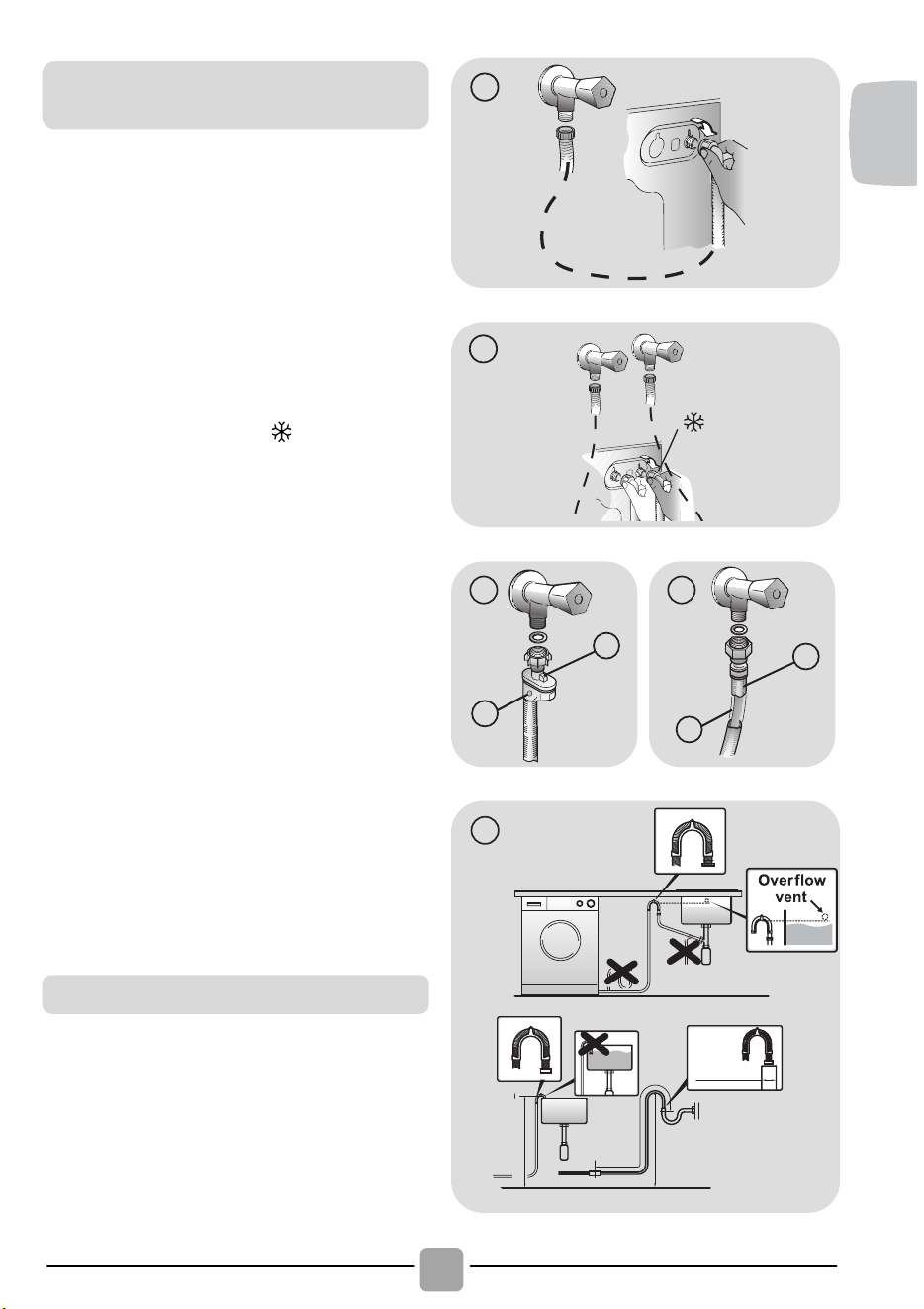 Overflow vent