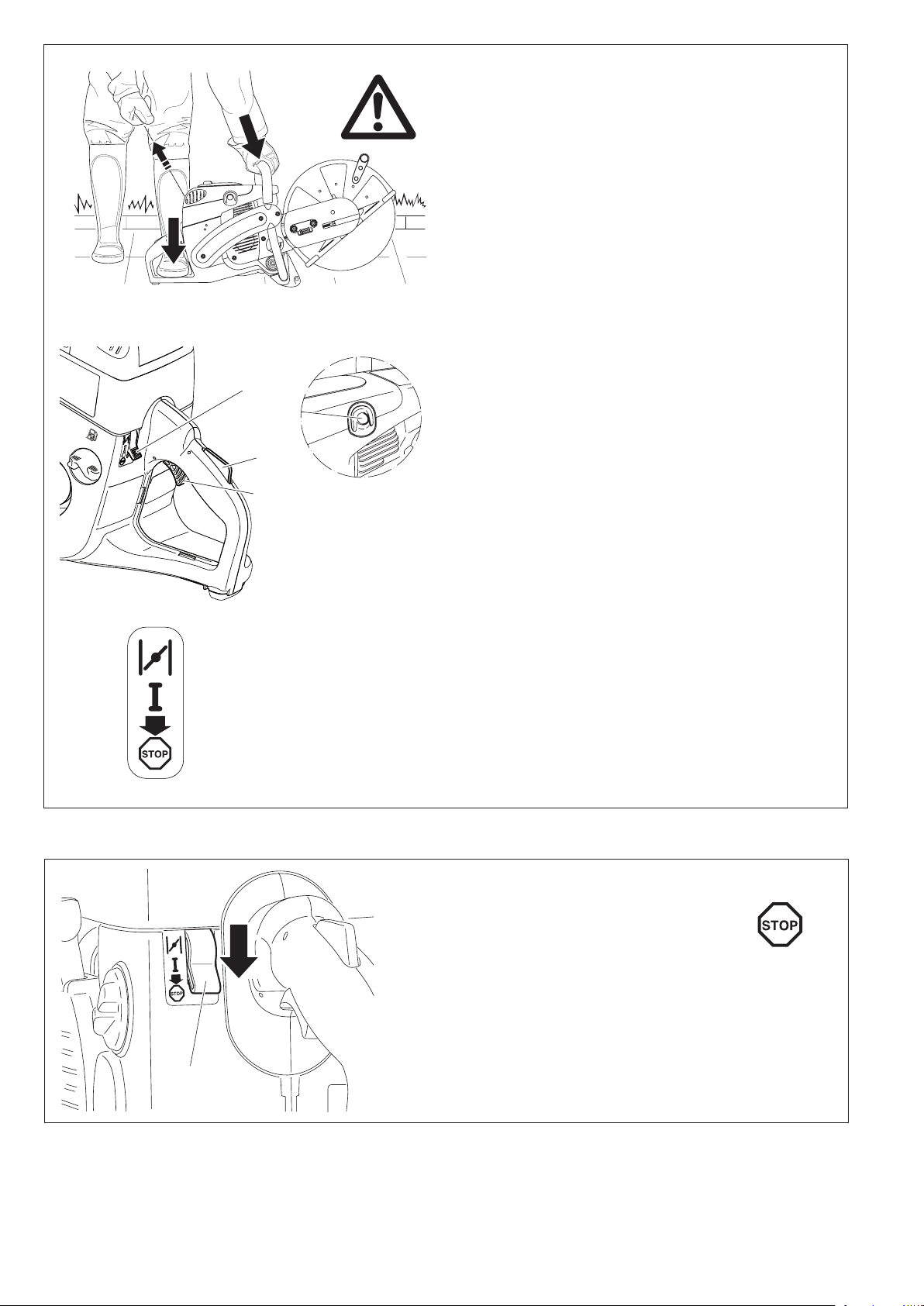 STOP

STOP

STOP