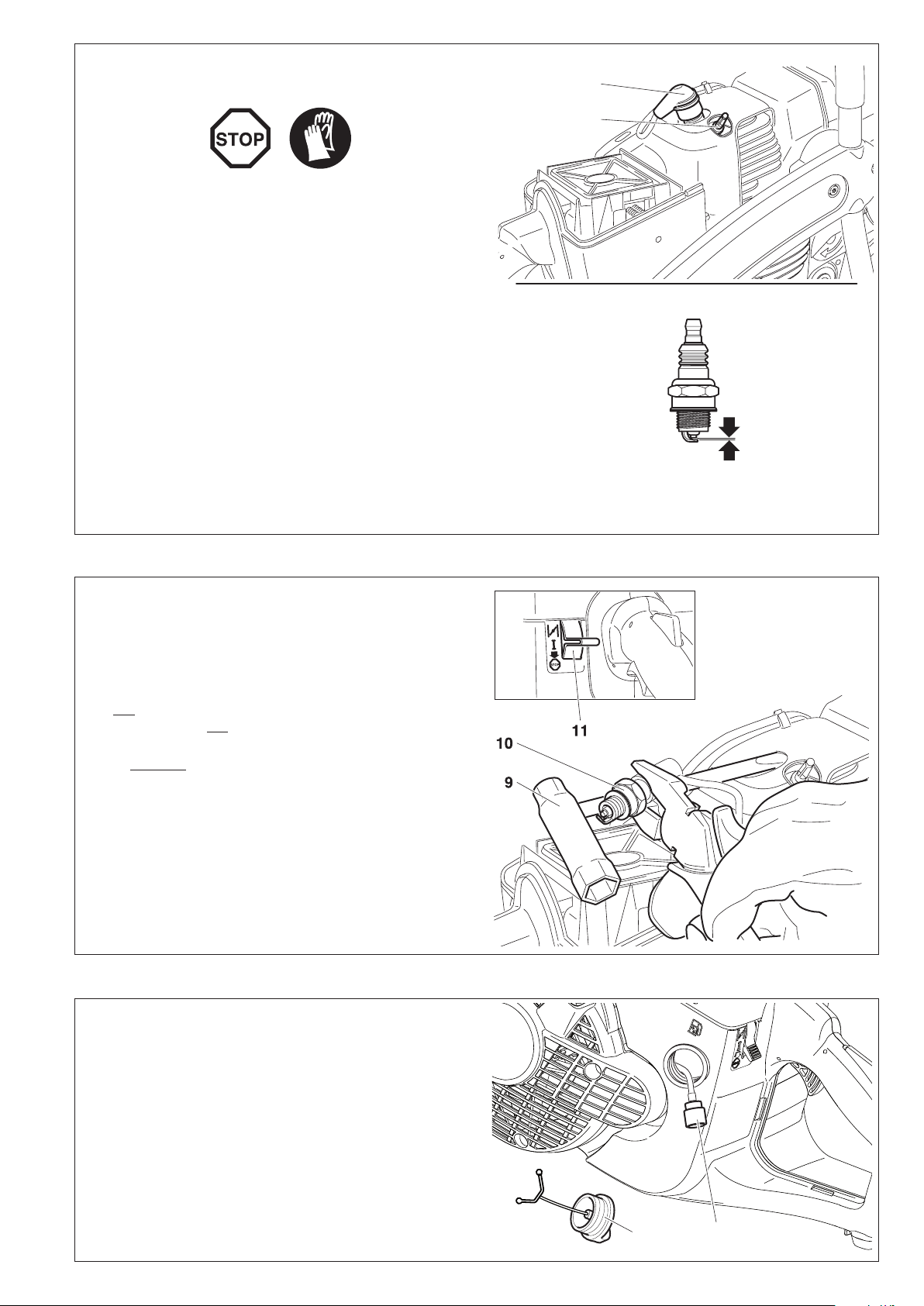 STOP

11

10

9