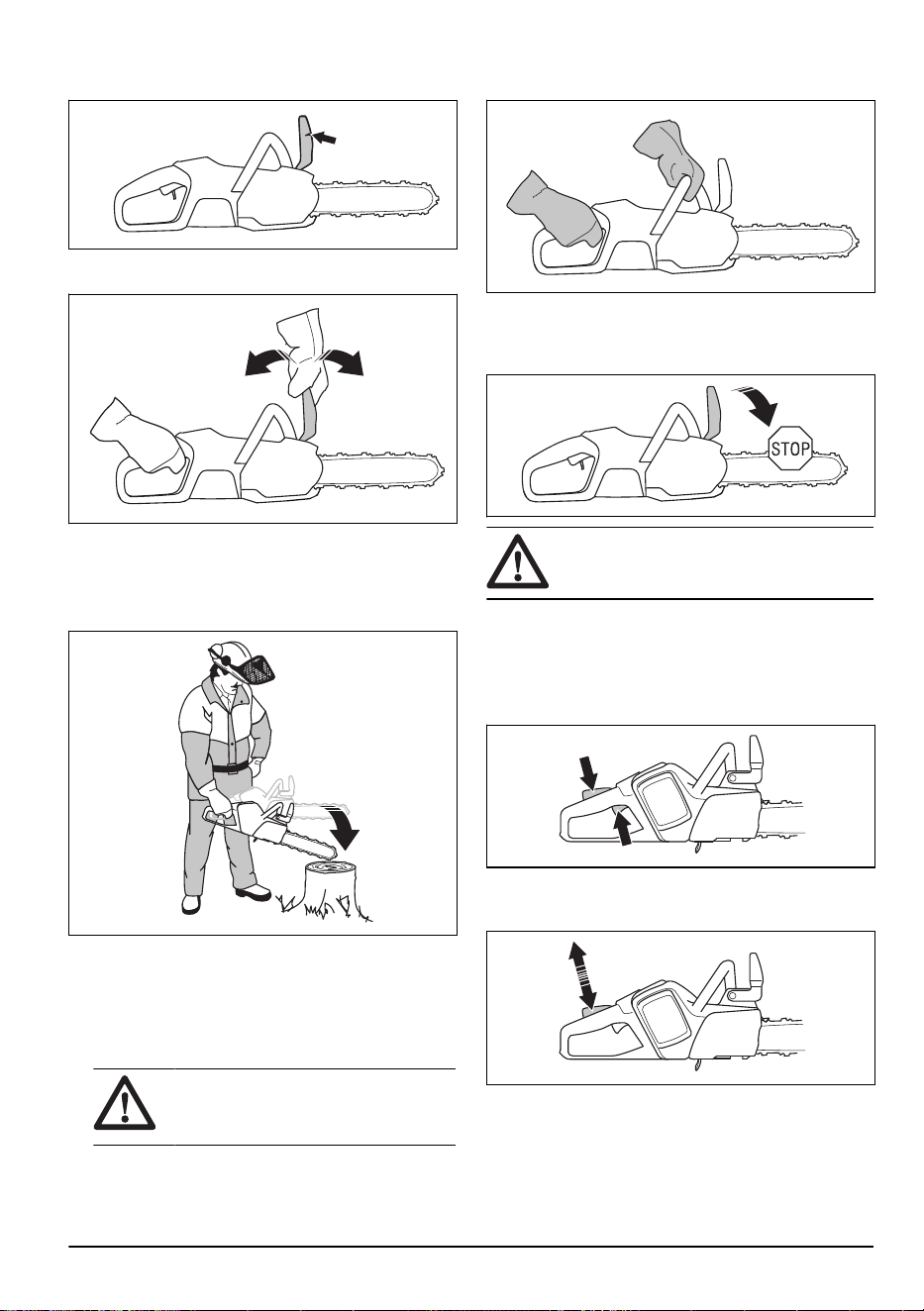 STOP