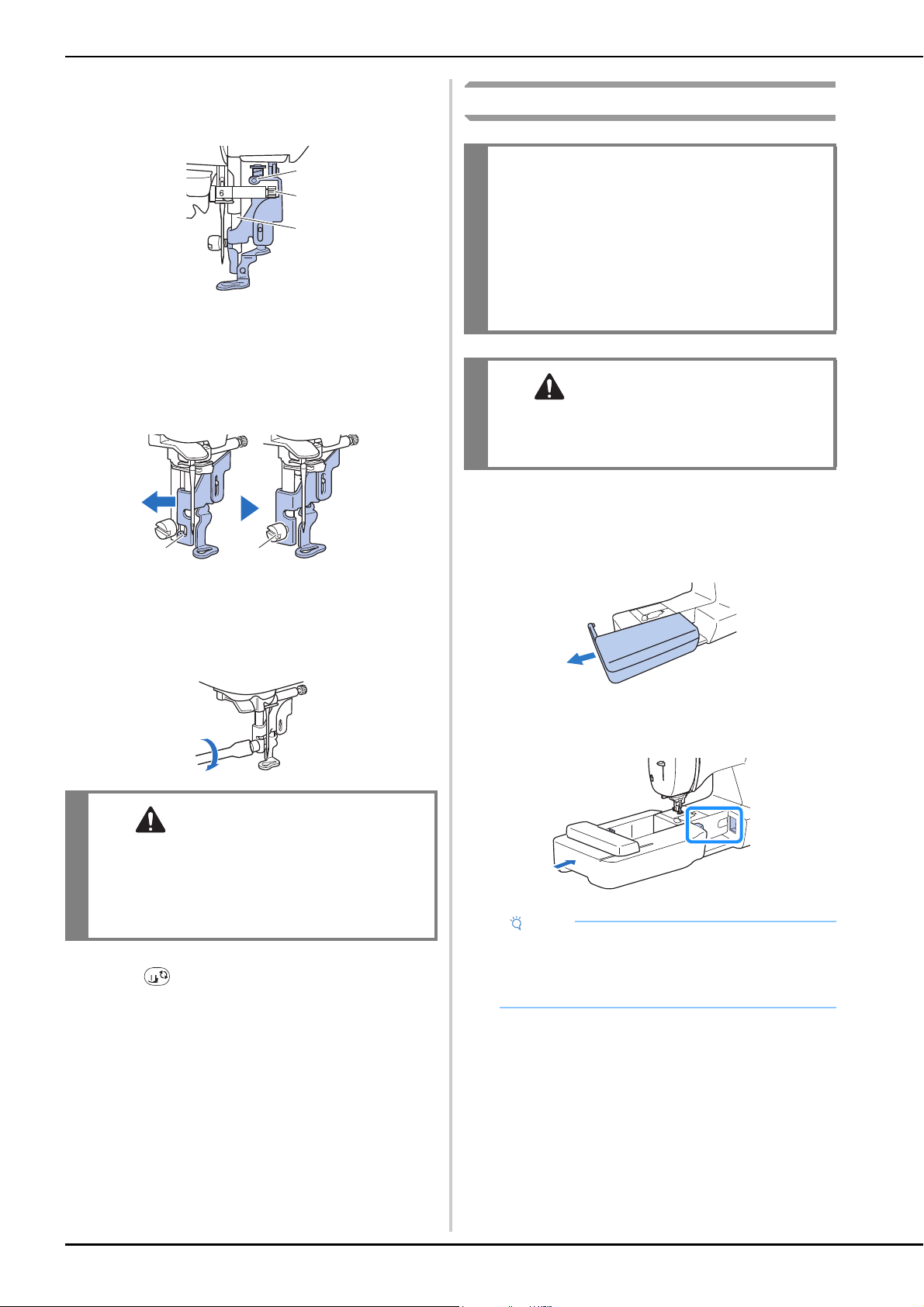 6