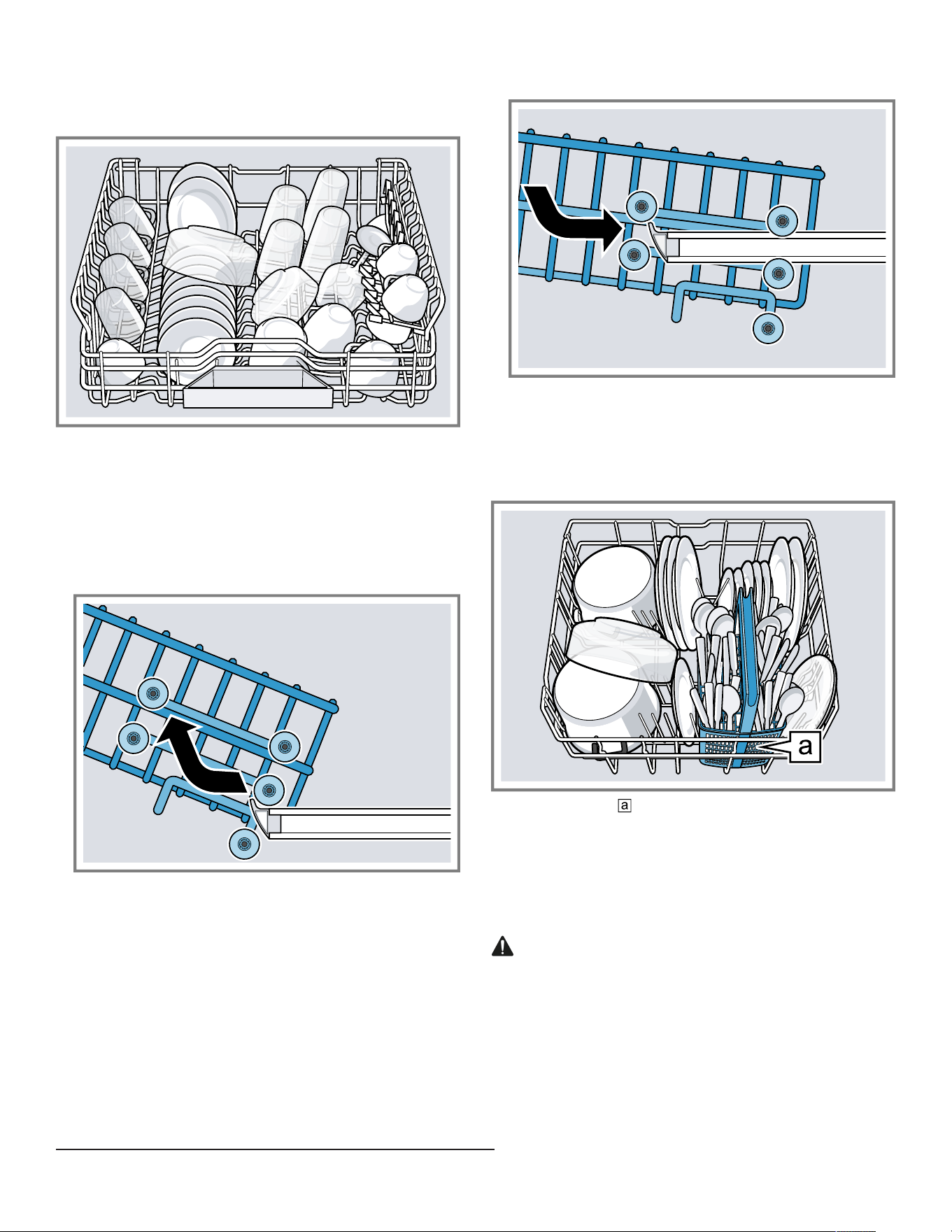 a

a