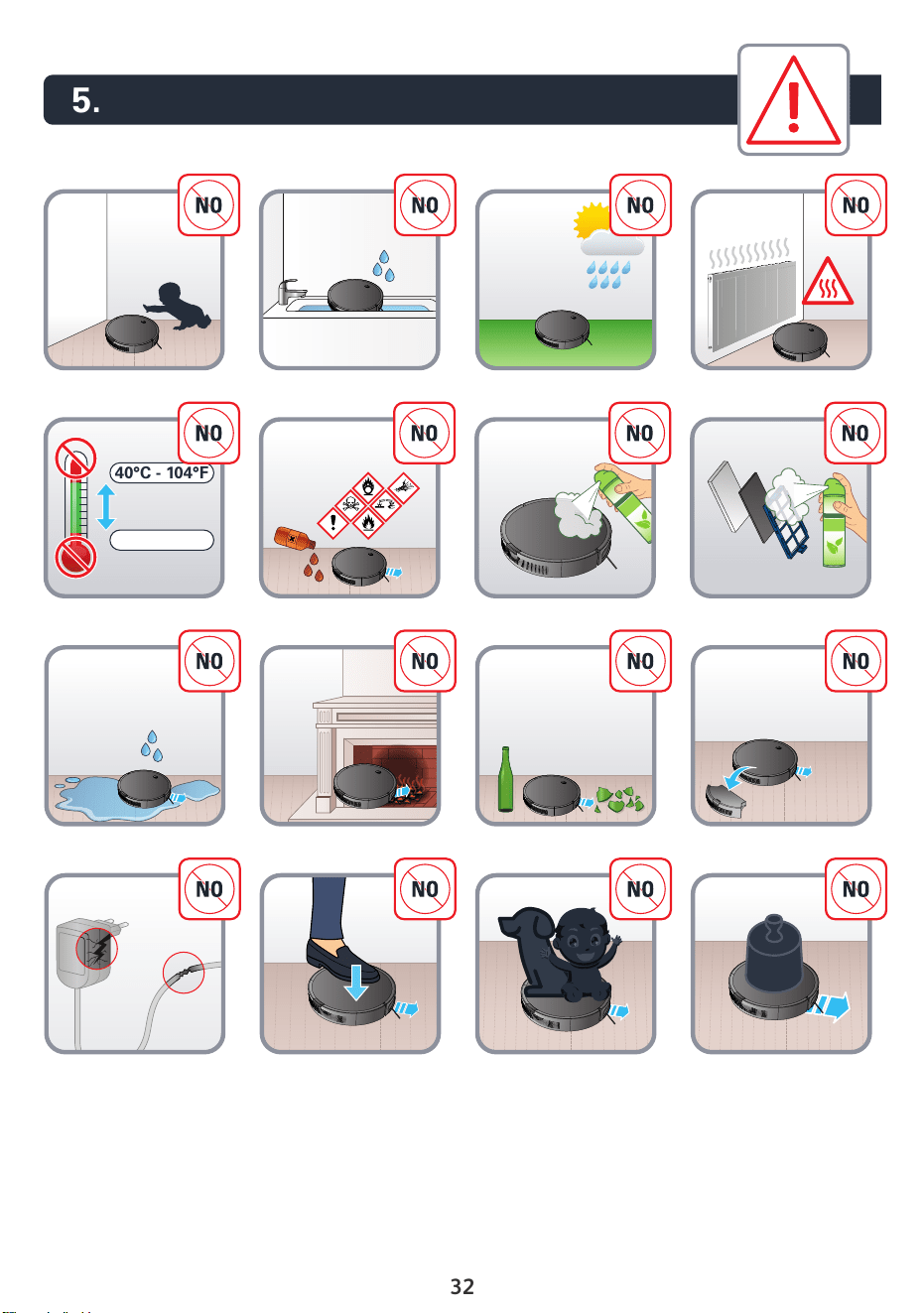 5.

NO

NO

NO

NO

NO

40°C - 104°F

NO

NO

NO

NO

NO

NO

NO

NO

NO

NO

NO

32