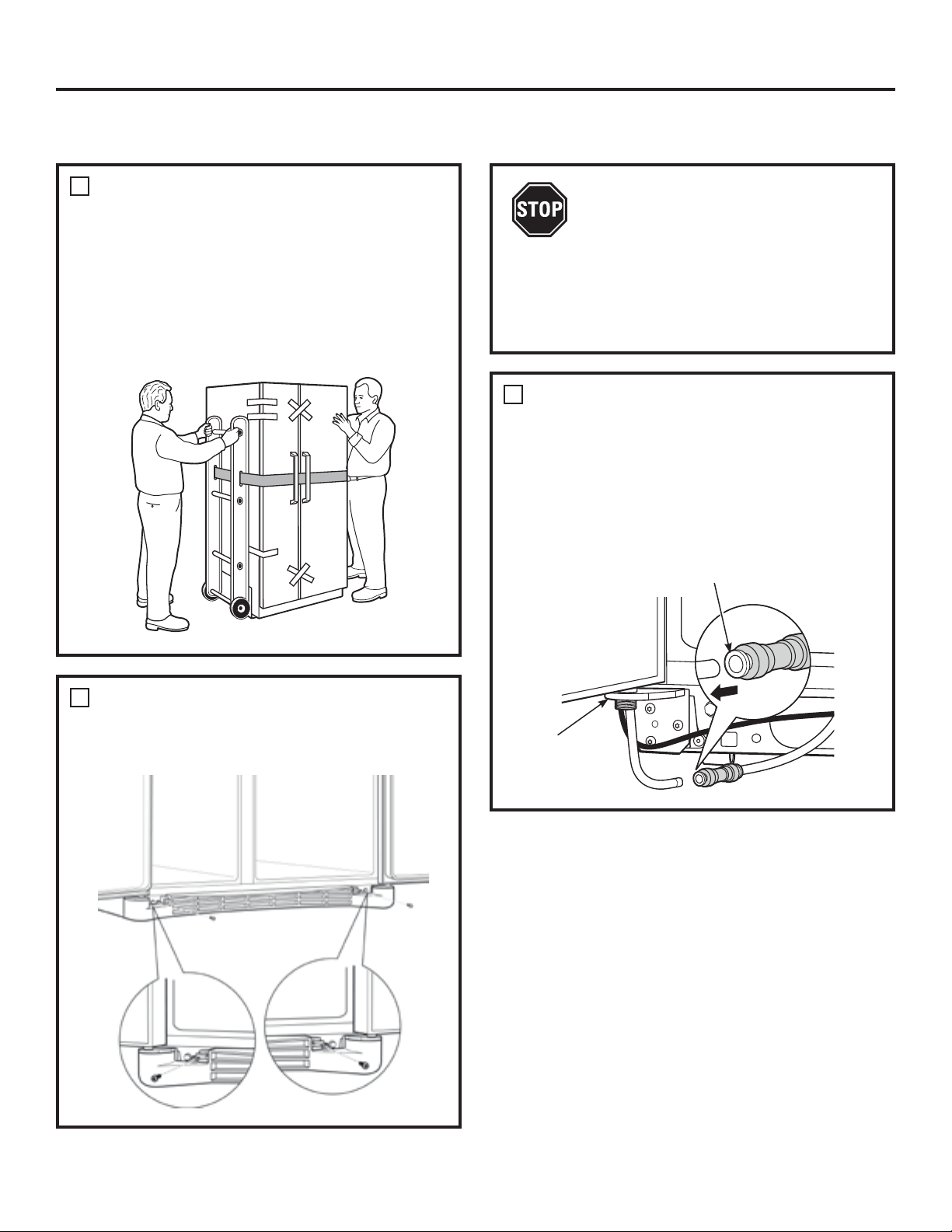 STOP