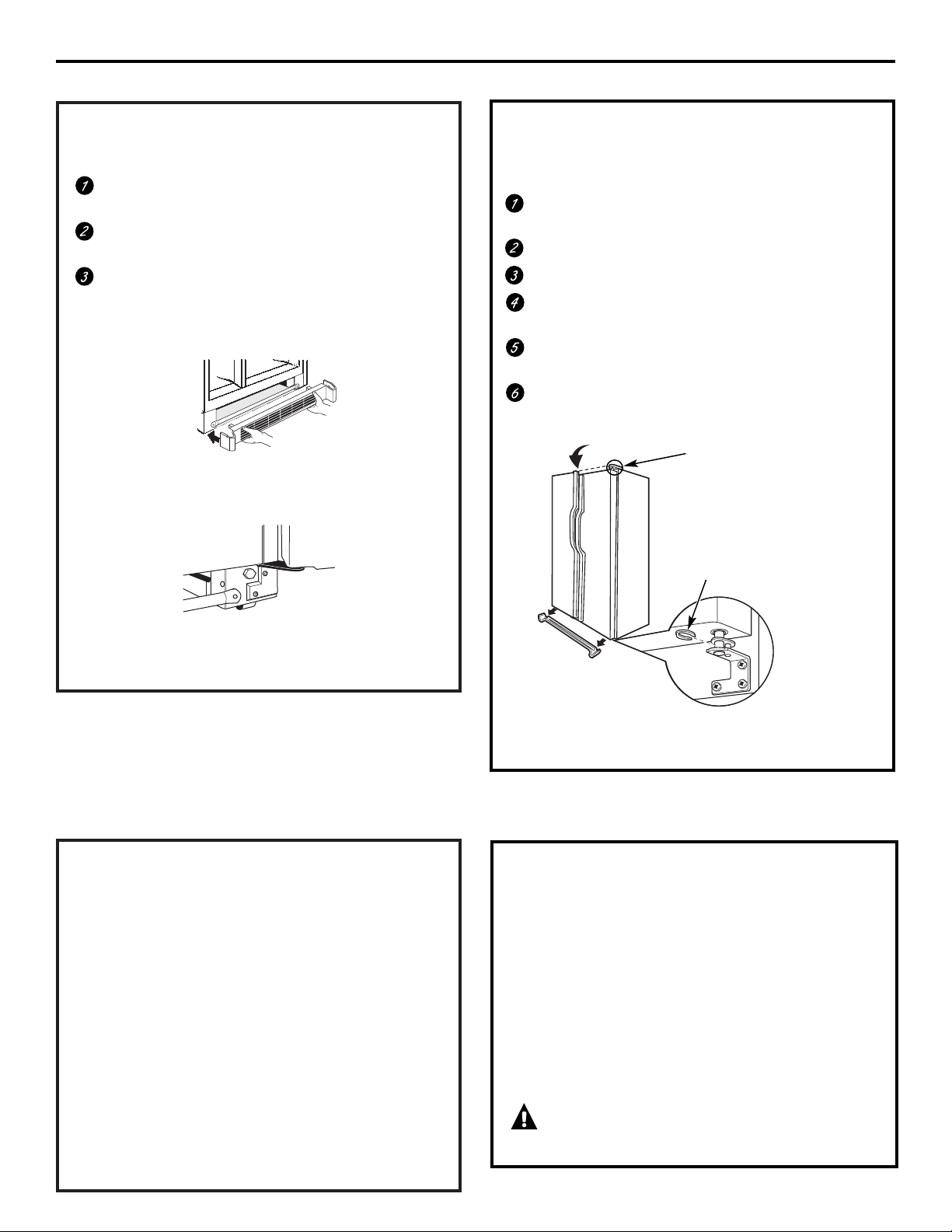 1

2

3

1

2

3

4

5

6