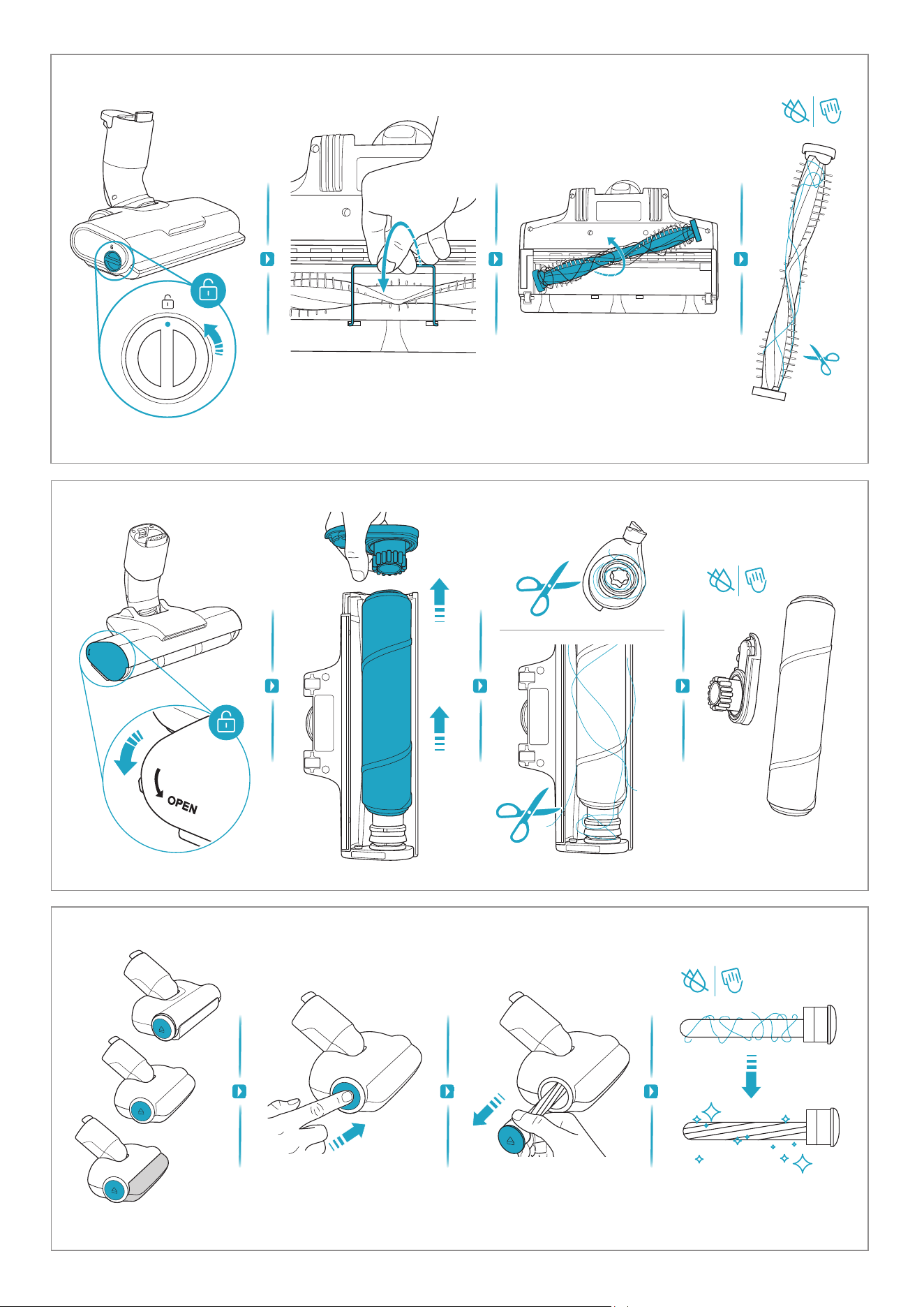 OPEN