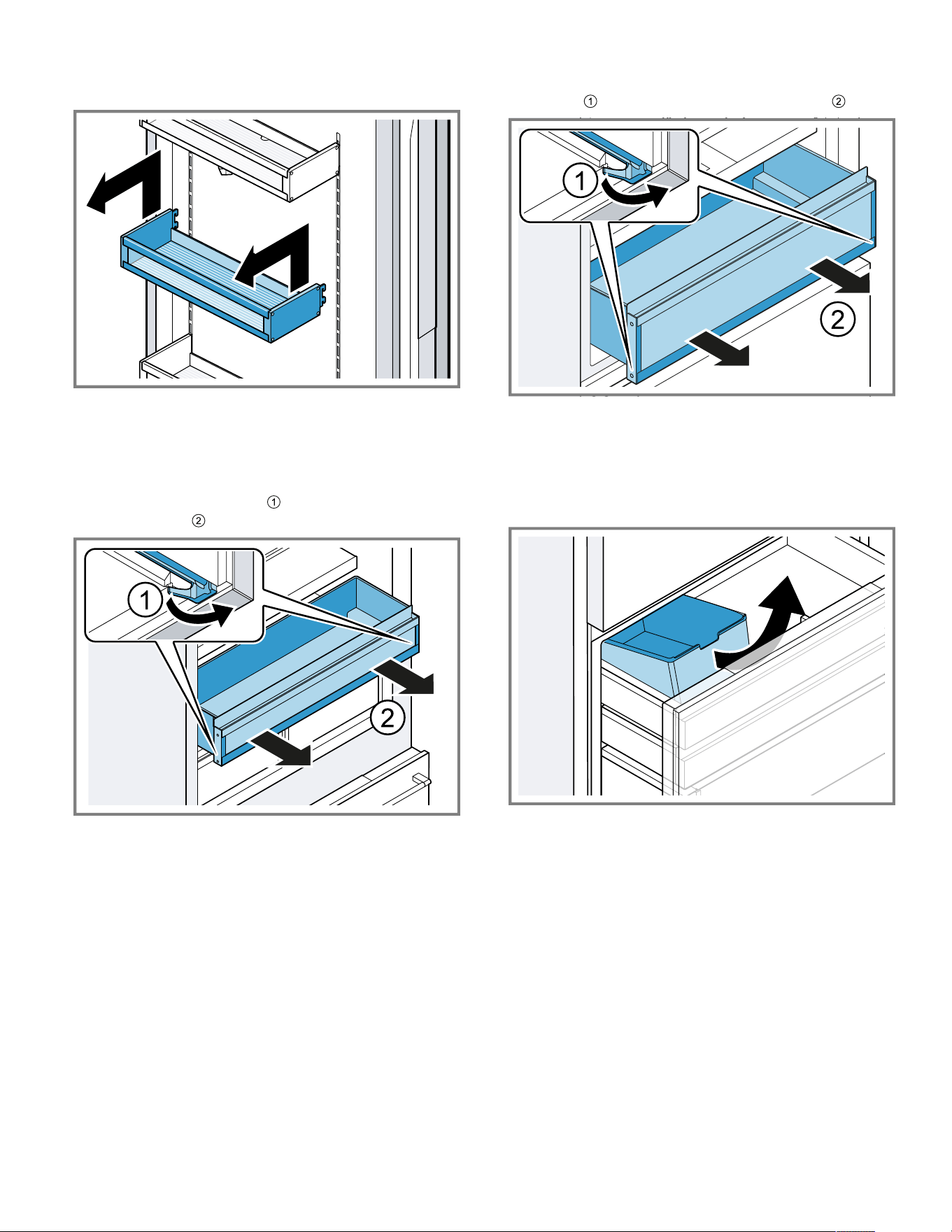 ①

②

1

2

①

②

1

2