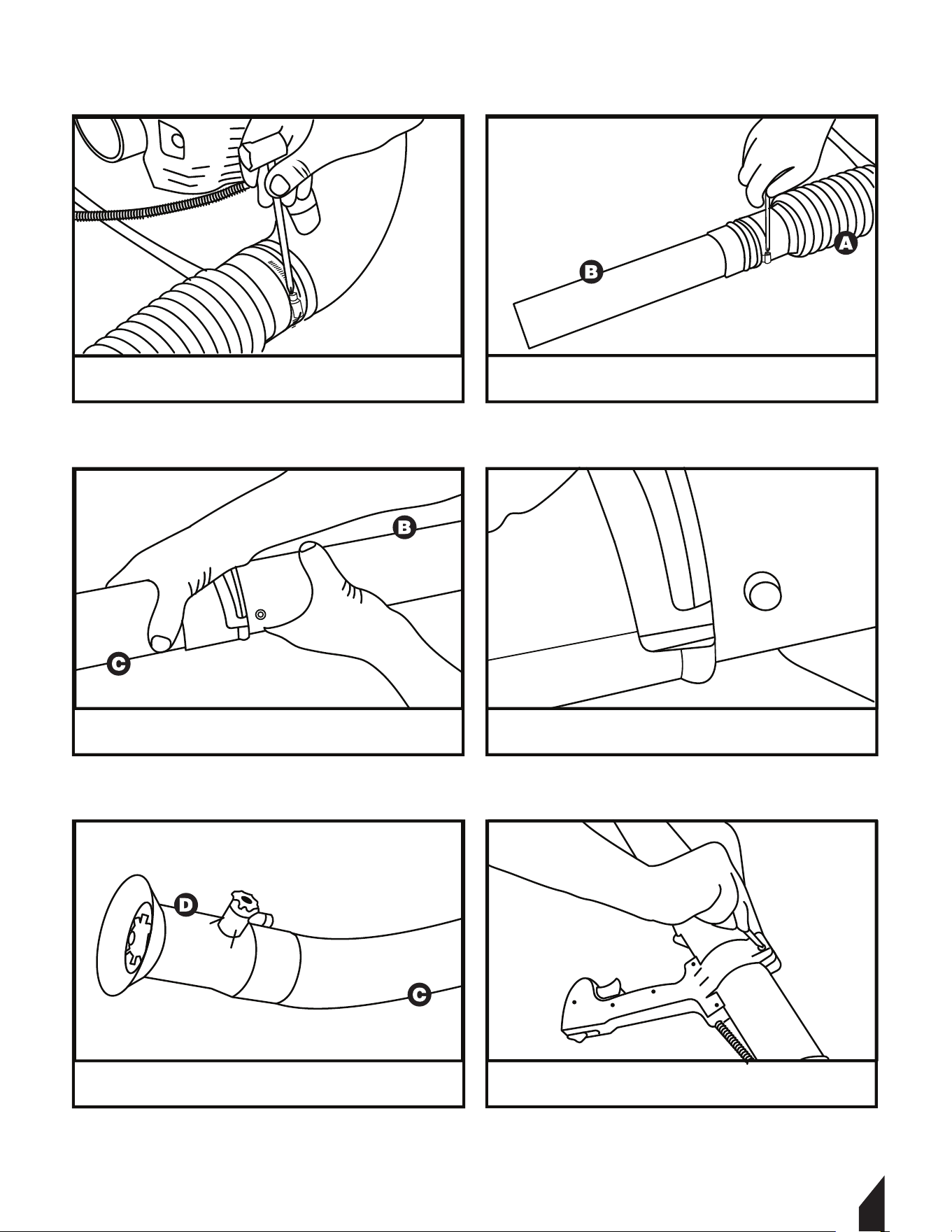 B

A

B

C

D

C