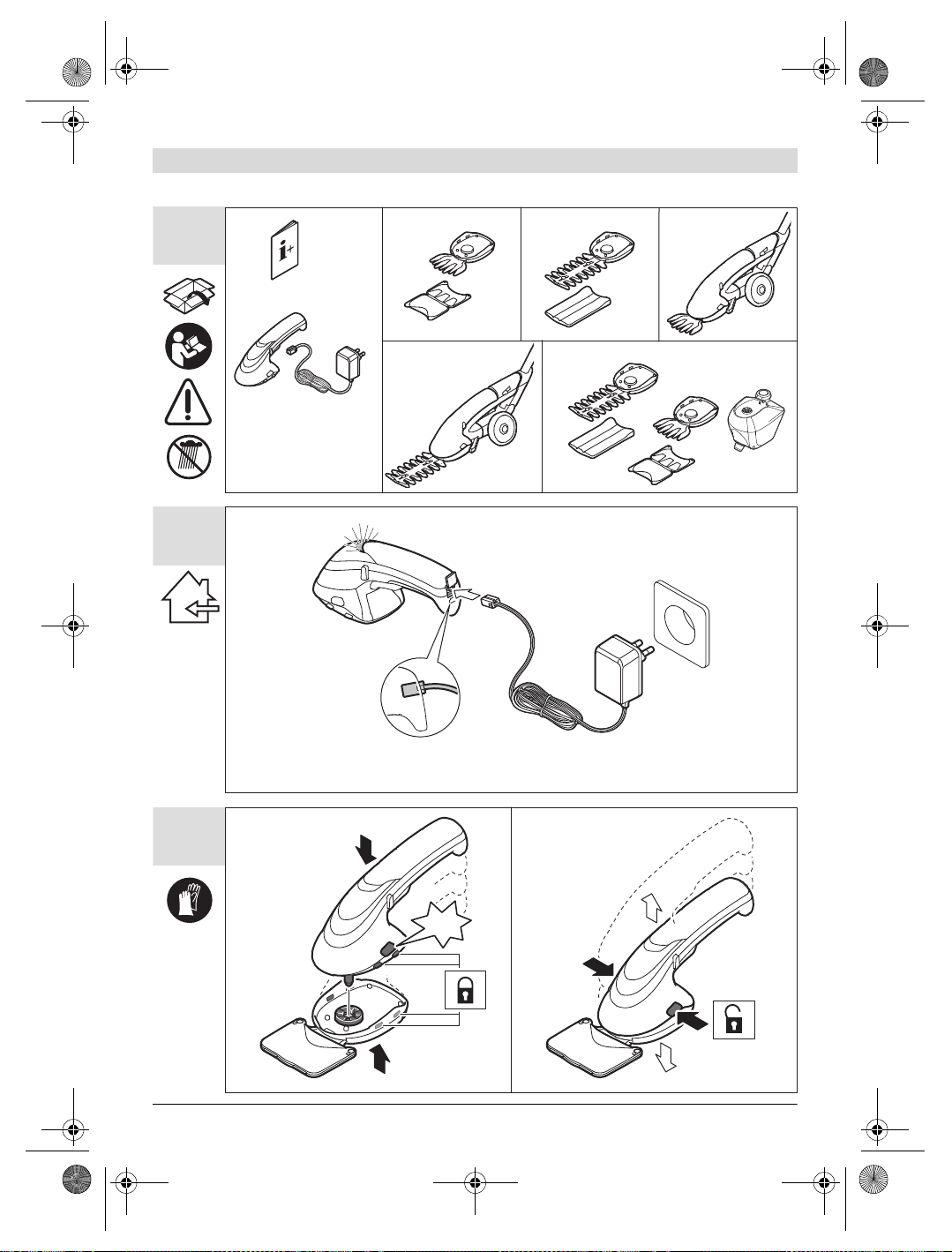 i+