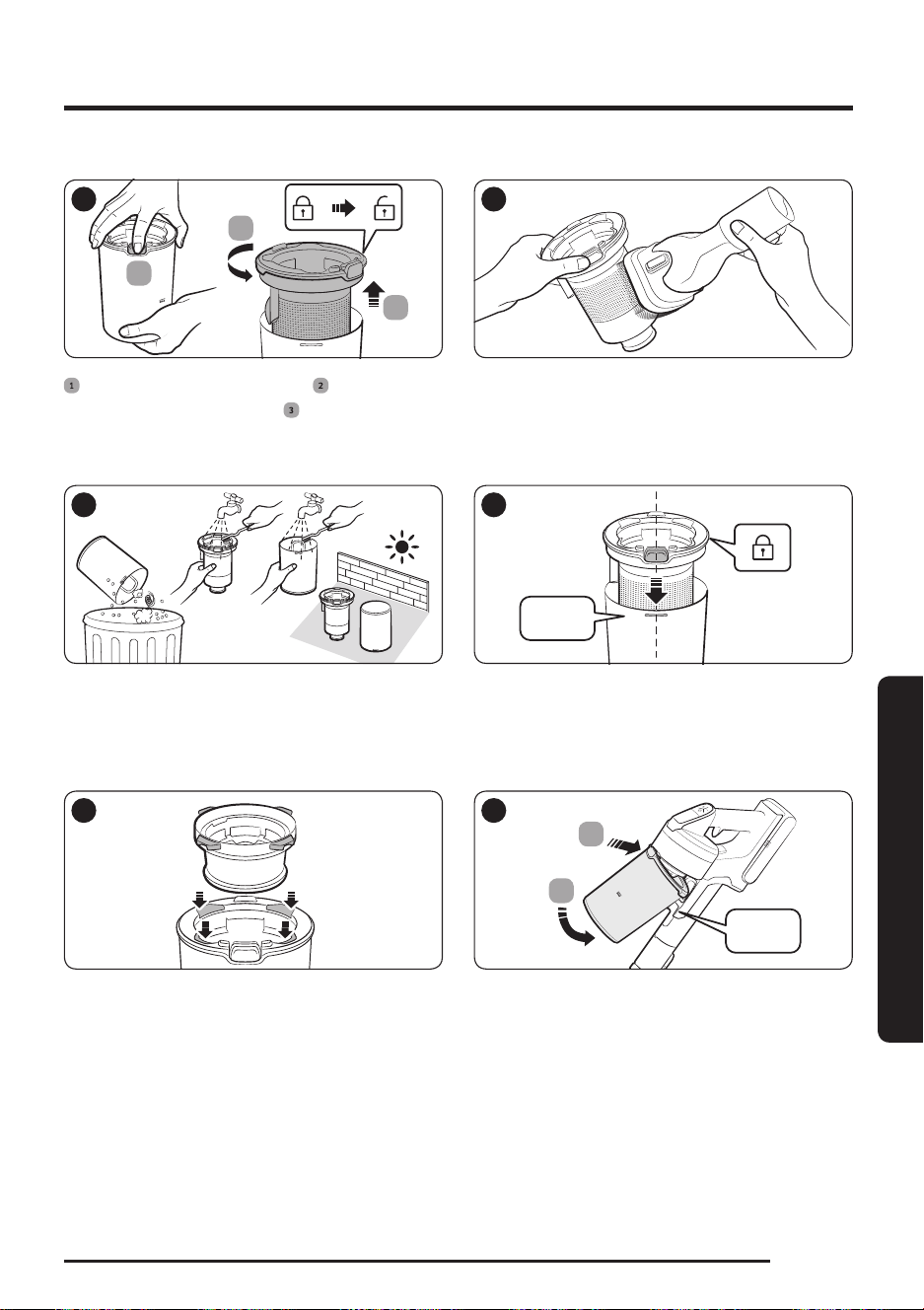 1

2

3