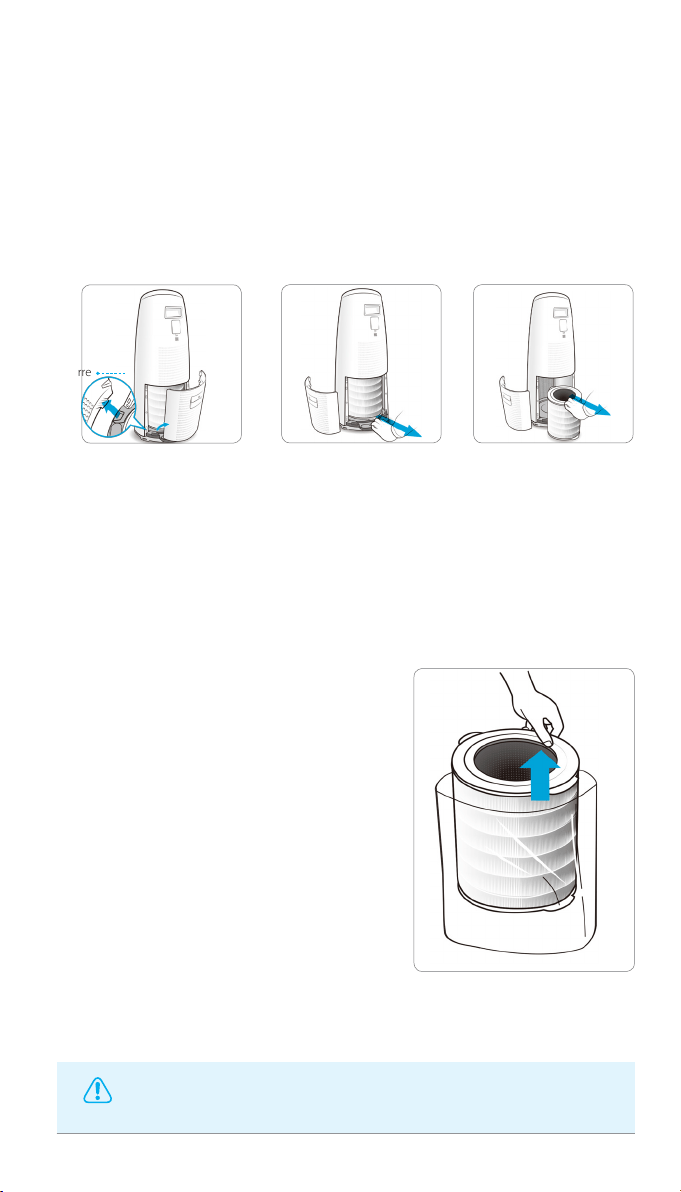 rre