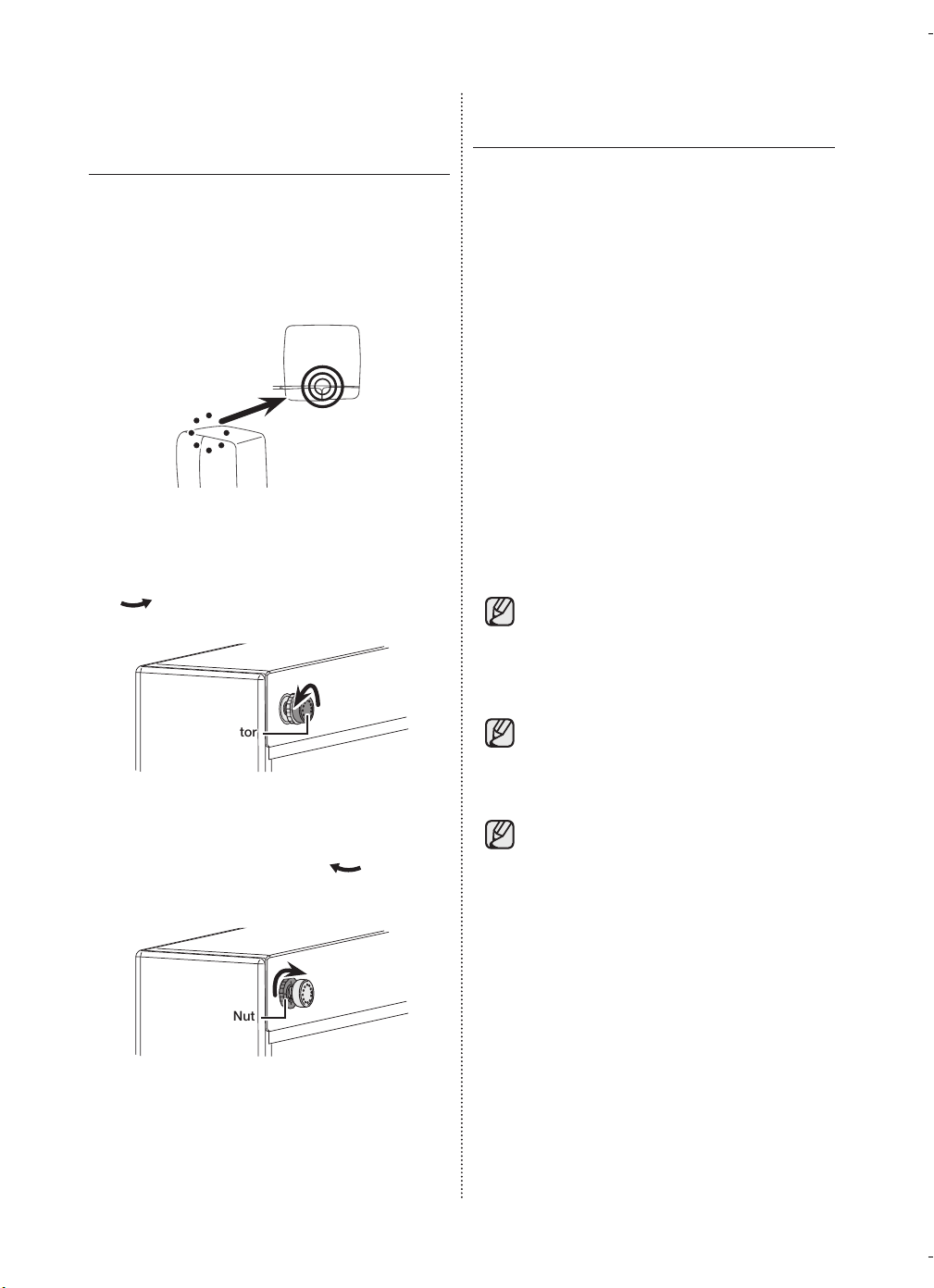 tor

Nut