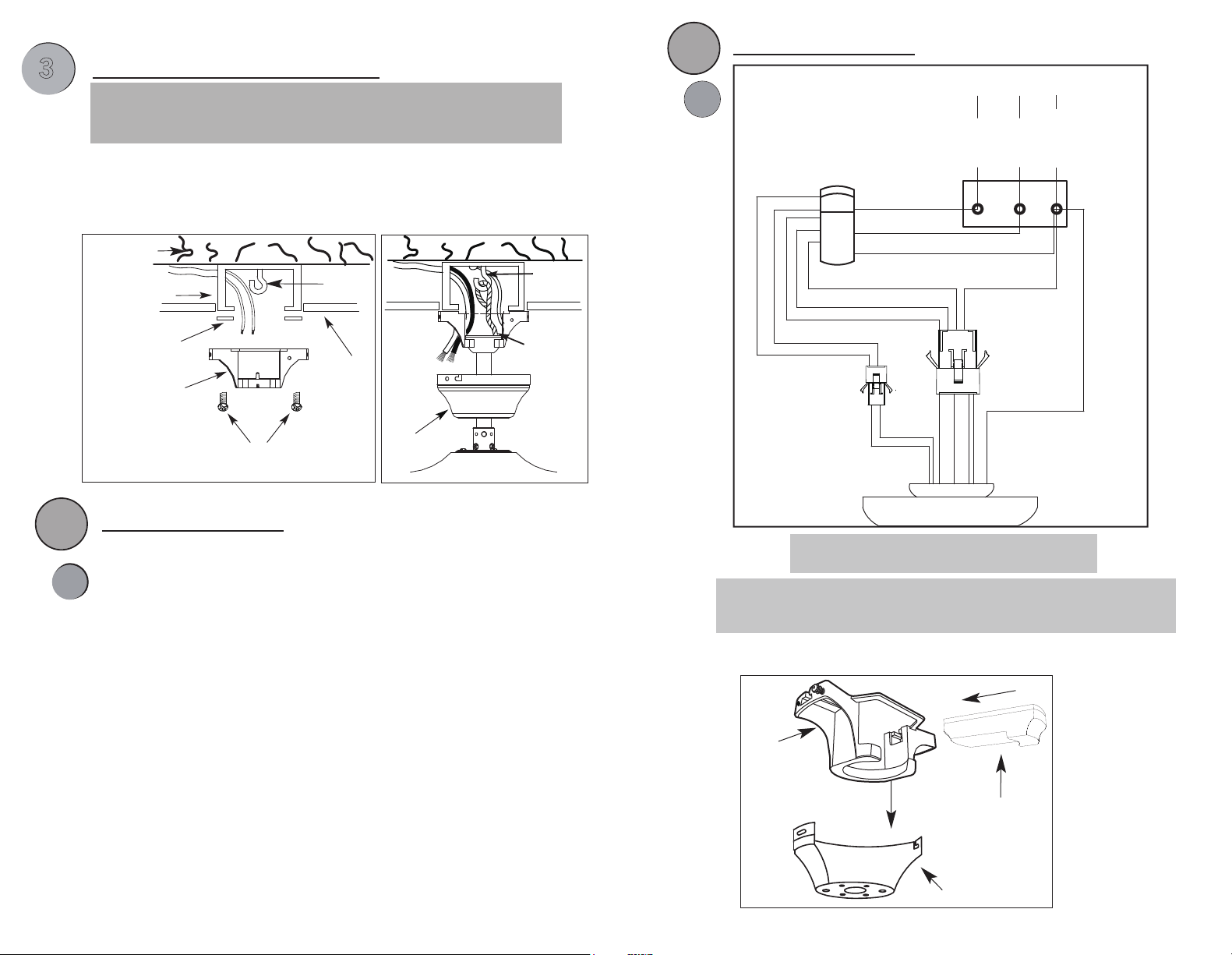 3