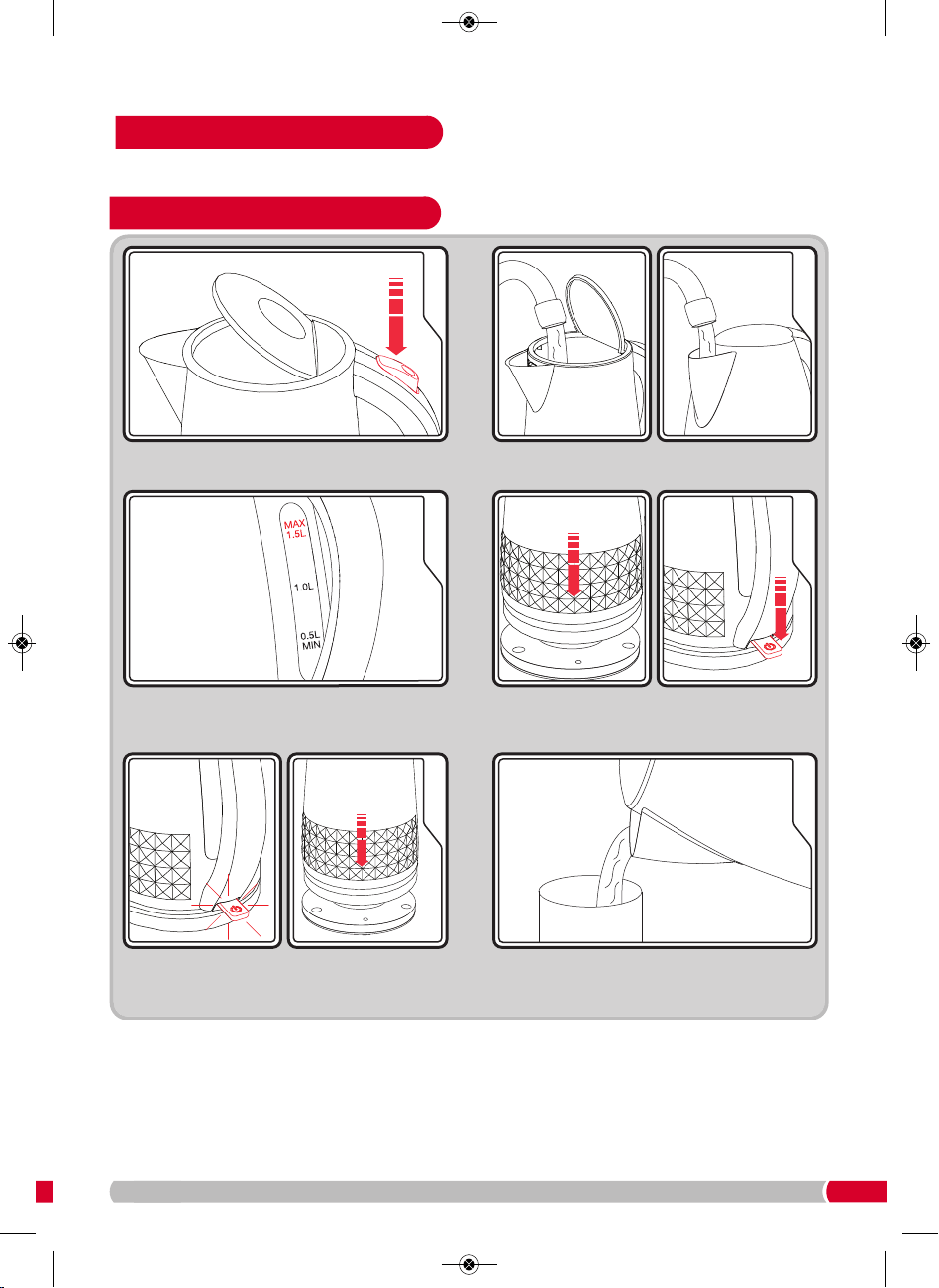 MAX
1.5L

1.0L

0.5L
MIN