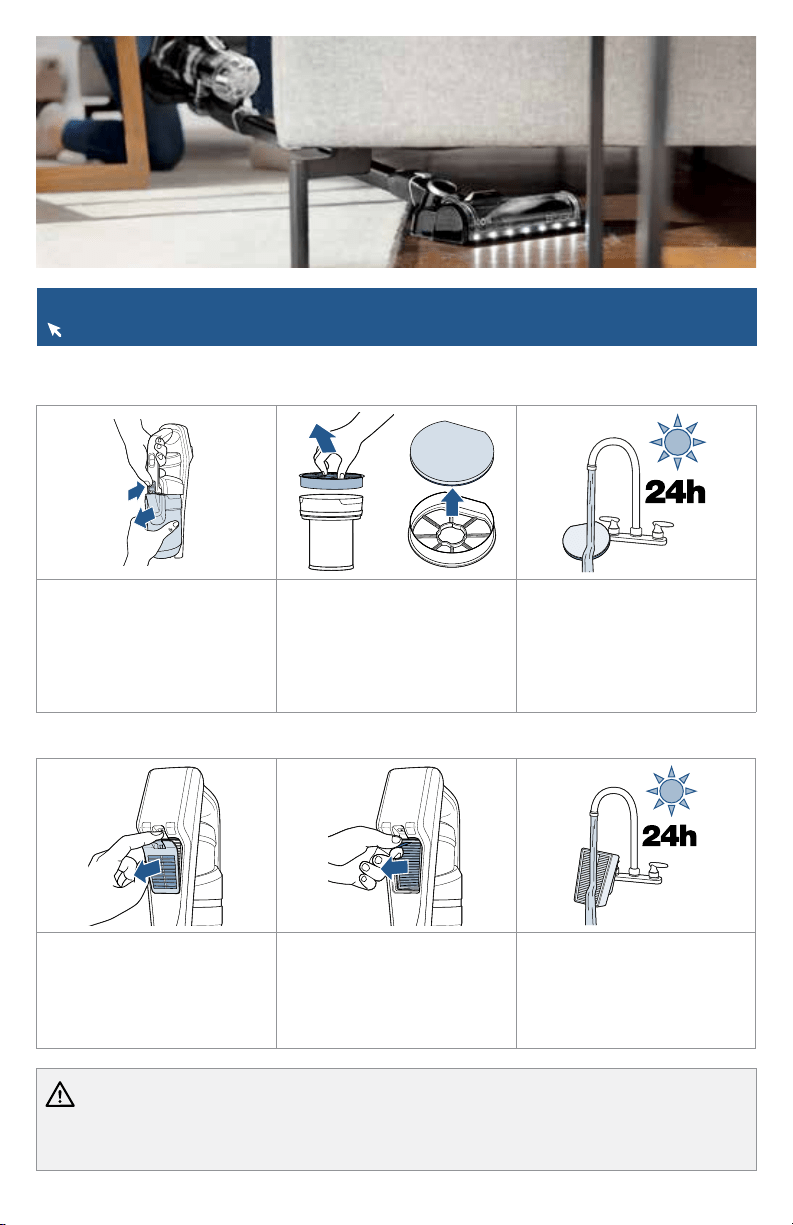 24h

24h