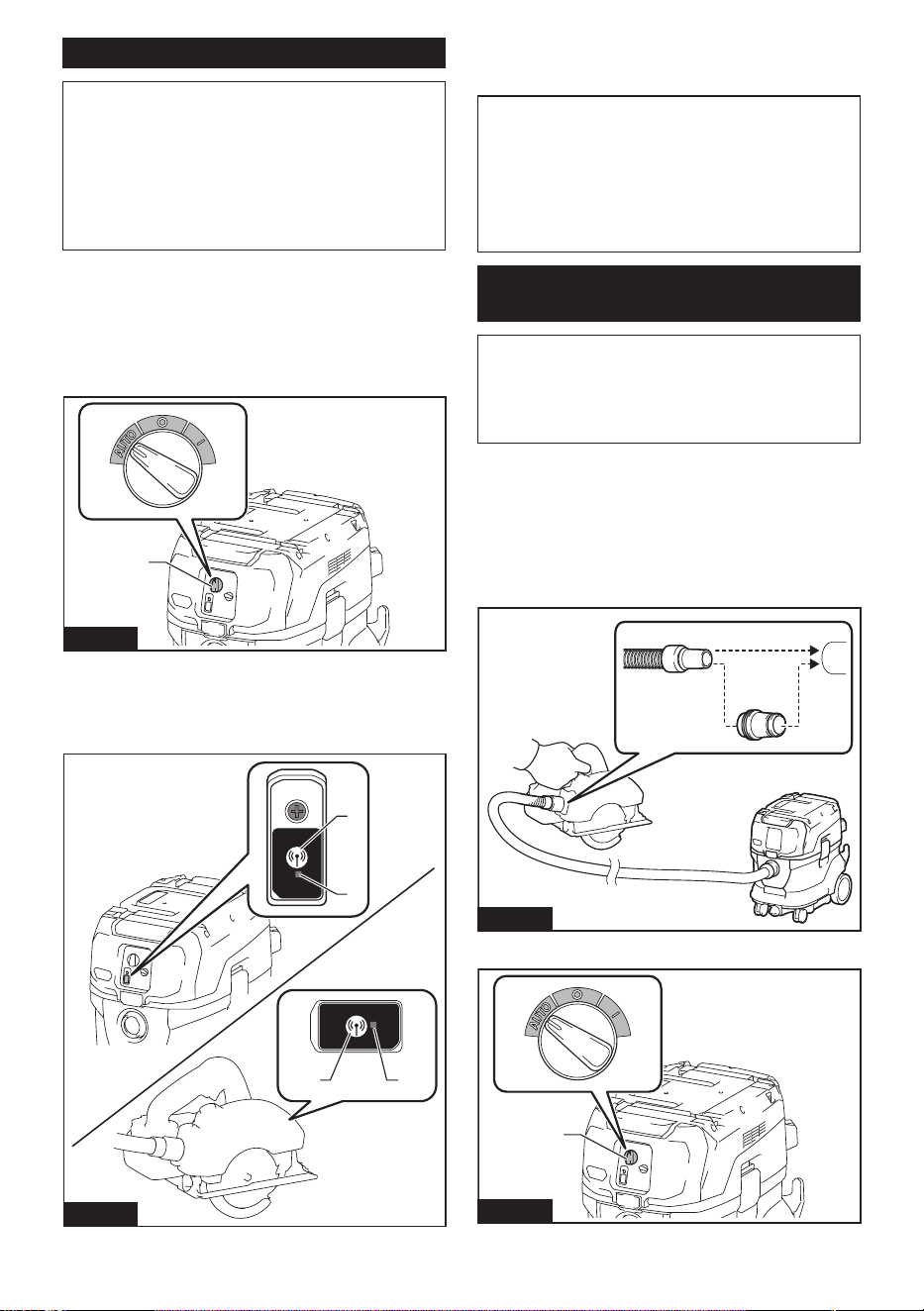 AUTO

O

I

AUTO

O

I