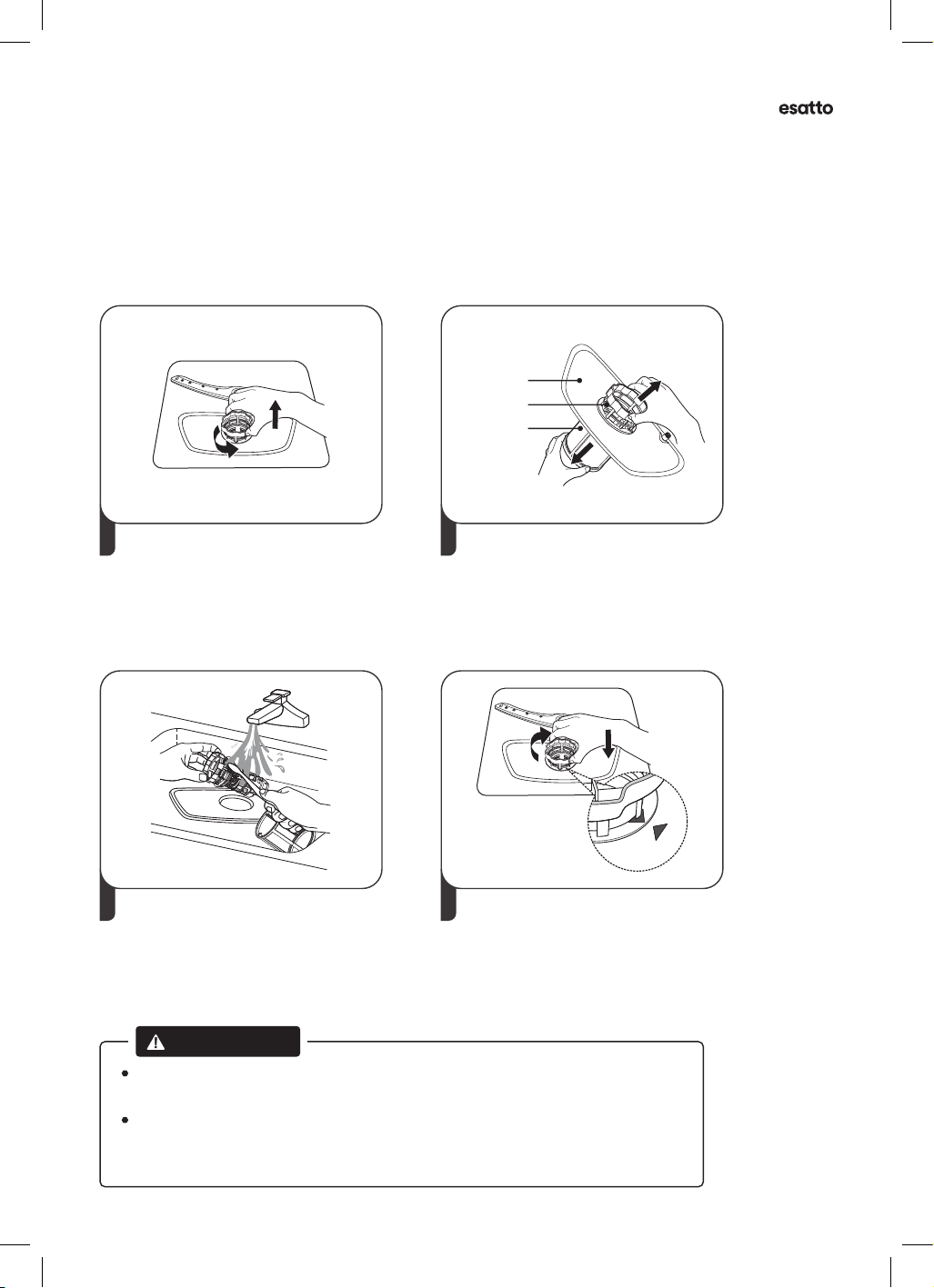 esatto