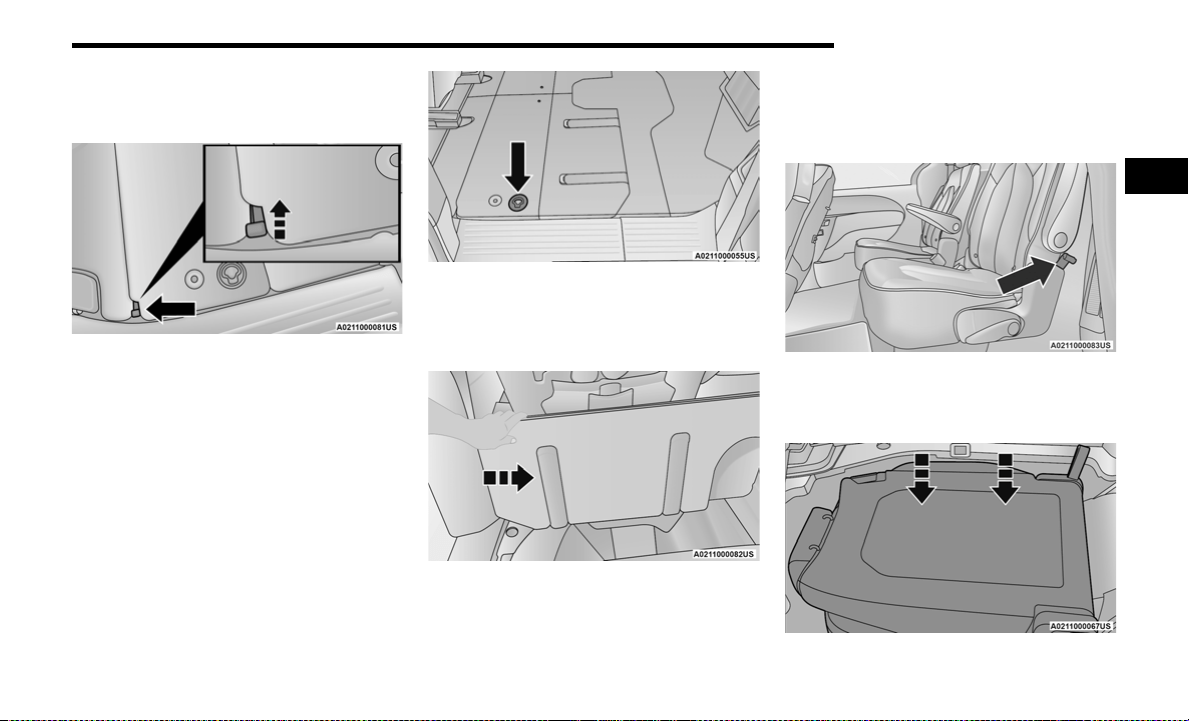 A0211000081US

A0211000055US

A0211000082US

A0211000083US

A0211000067US