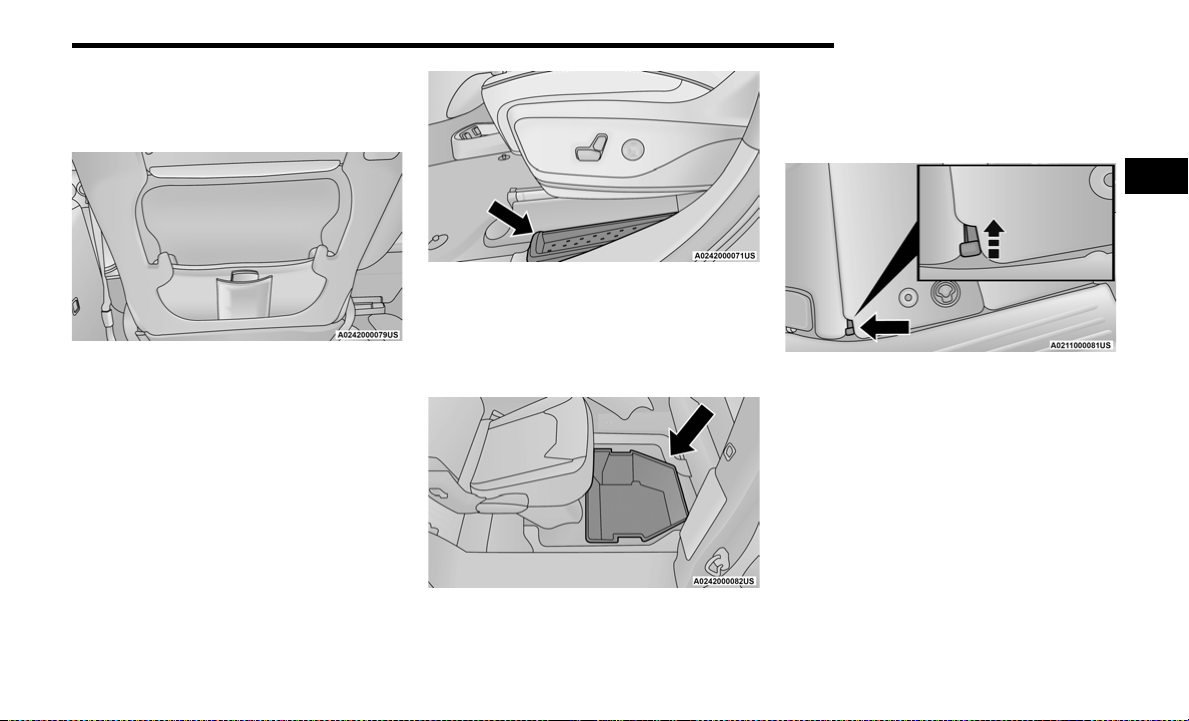 A0242000079US

A0242000071US

A0242000082US

A0211000081US