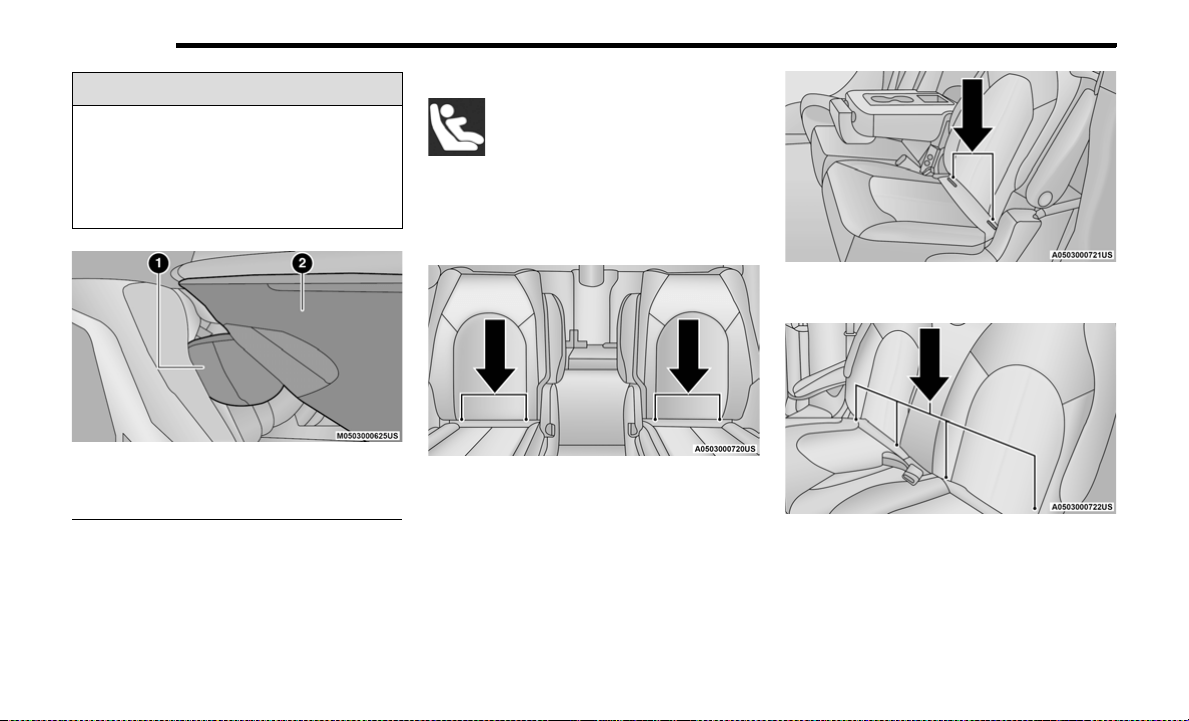 1
2
M0503000625US

A0503000720US

A0503000721US

A0503000722US