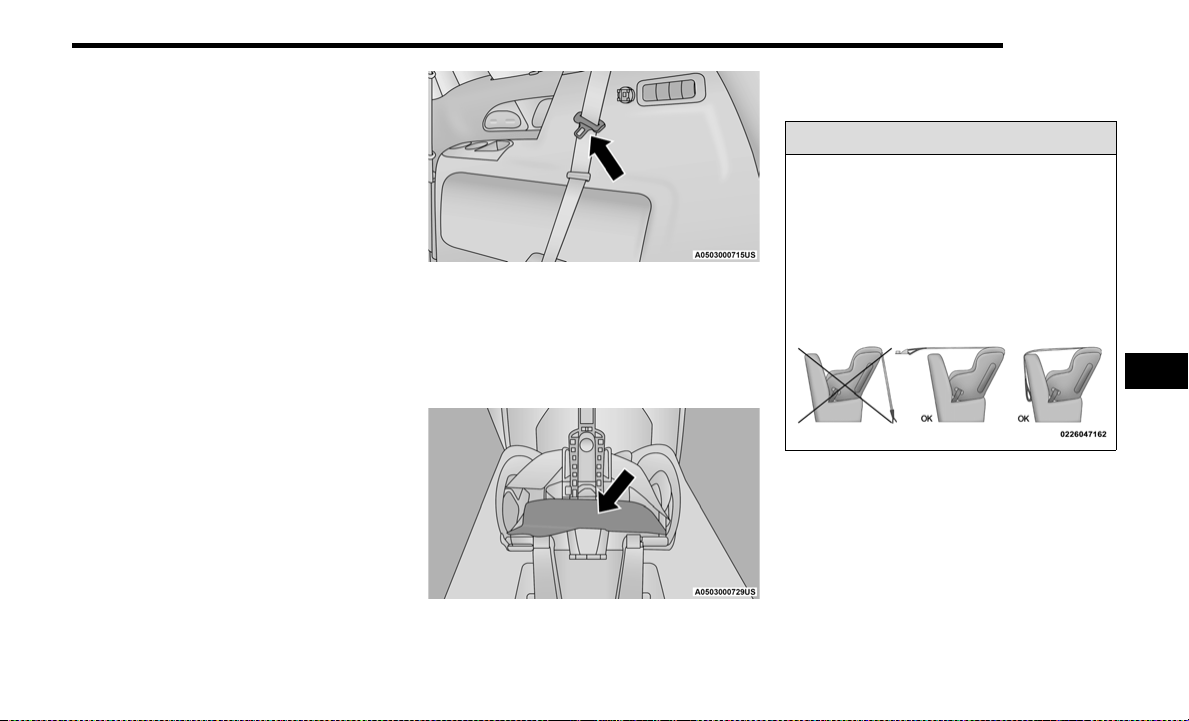 A0503000715US

A0503000729US

OK

OK

0226047162