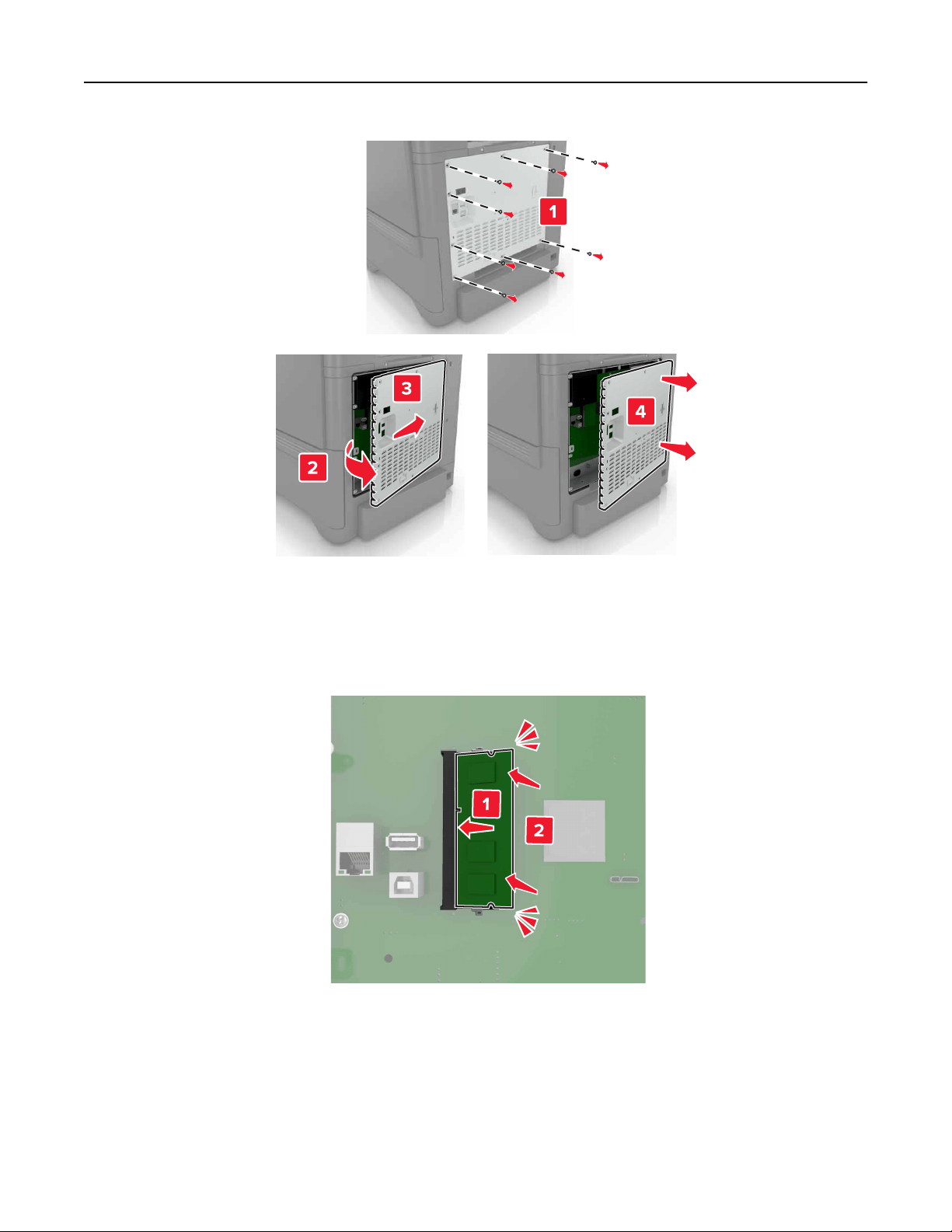 1

3

2

4

1

2