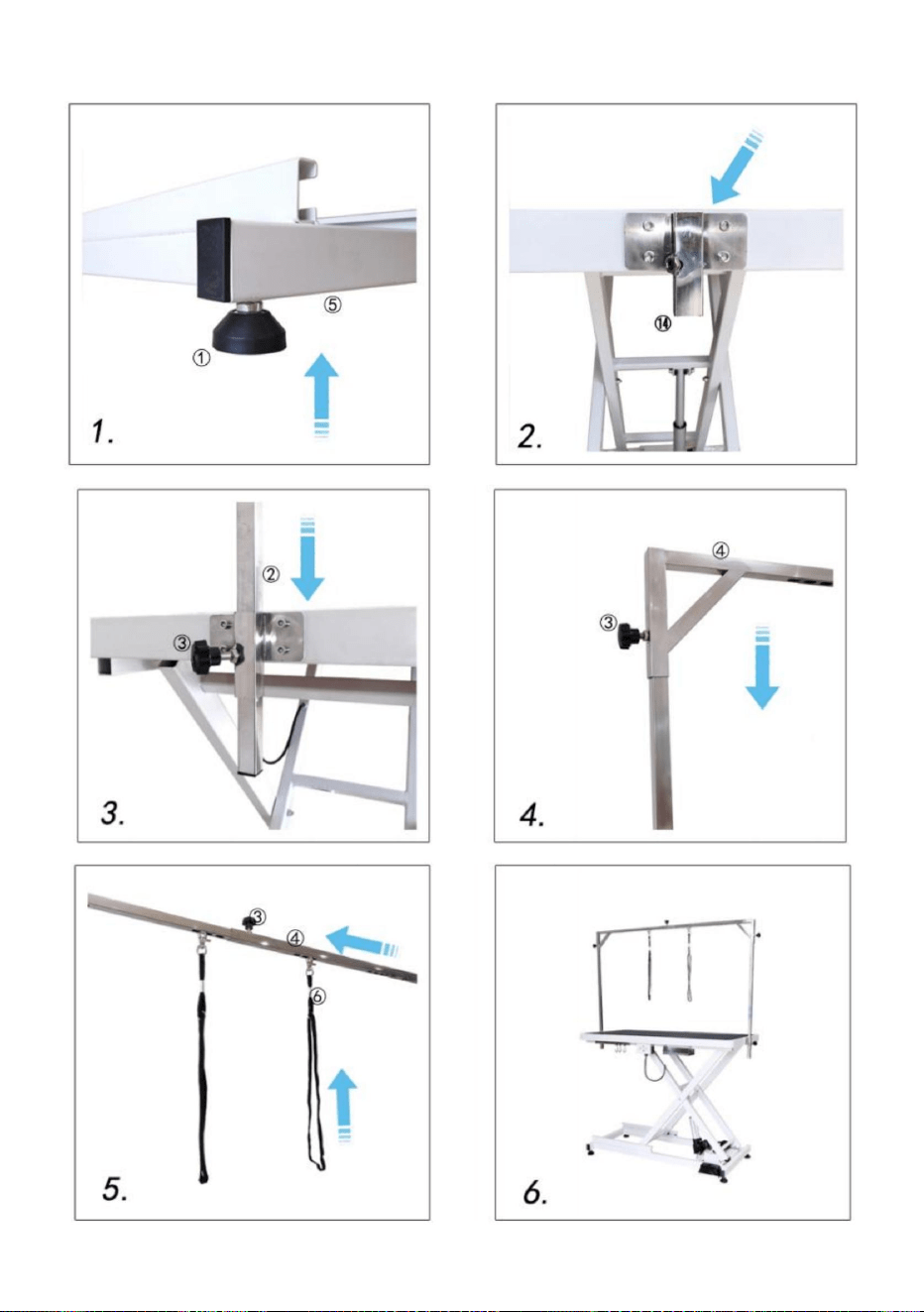 ⑤
①
1.

⑭
2.

②
③
3.

④
③
4.

③
④
⑥
5.

6.