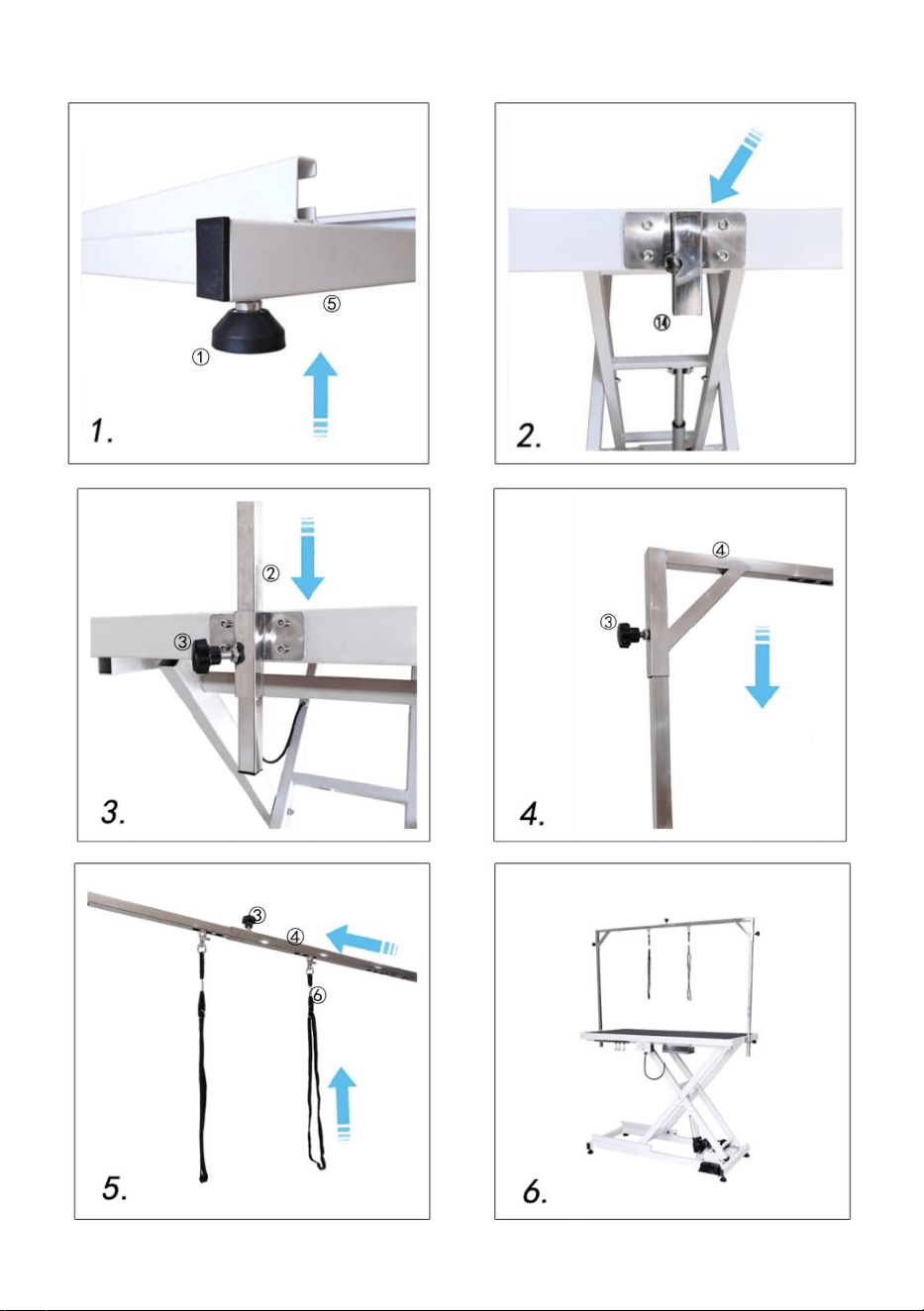 ⑤
①
1.

⑭
2.

②
③
3.

④
③
4.

③
④
⑥
5.

6.