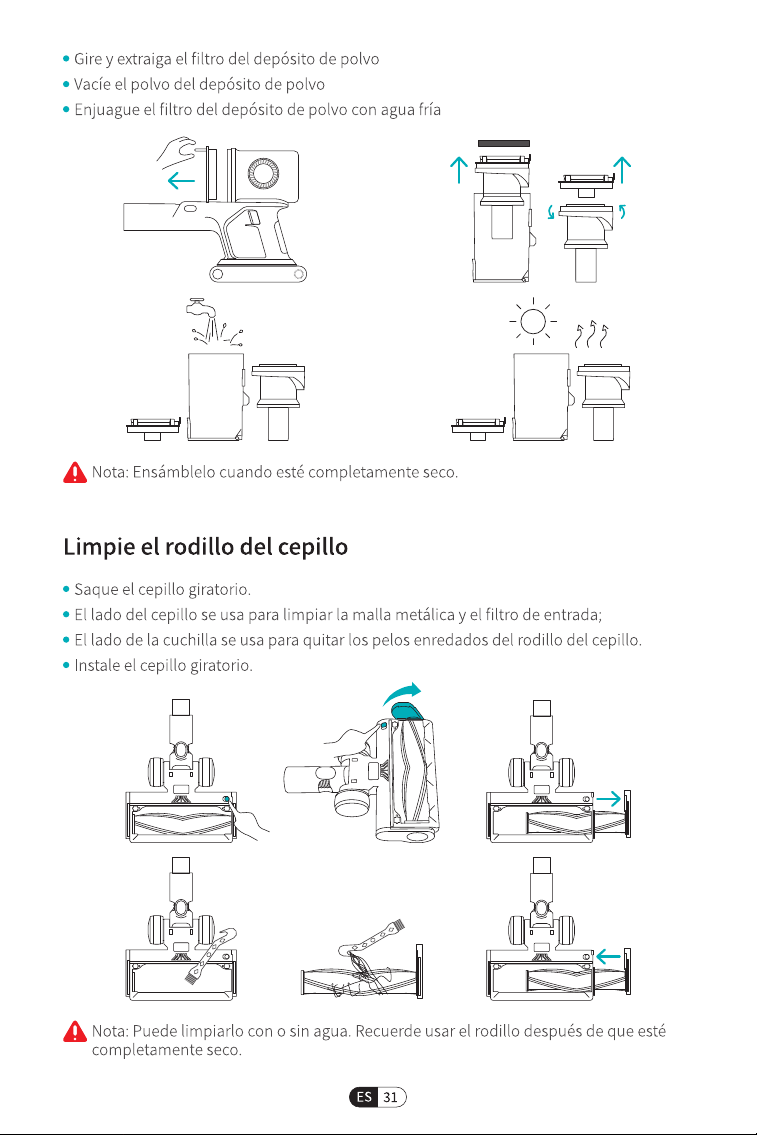 • Gire y extraiga el filtro del depósito de polvo
• Vacíe el polvo del depósito de polvo
• Enjuague el filtro del depósito de polvo con agua fría

Nota: Ensámblelo cuando esté completamente seco.

Limpie el rodillo del cepillo

• Saque el cepillo giratorio.
• El lado del cepillo se usa para limpiar la malla metálica y el filtro de entrada;
• El lado de la cuchilla se usa para quitar los pelos enredados del rodillo del cepillo.
• Instale el cepillo giratorio.

Nota: Puede limpiarlo con o sin agua. Recuerde usar el rodillo después de que esté completamente seco.

ES 31