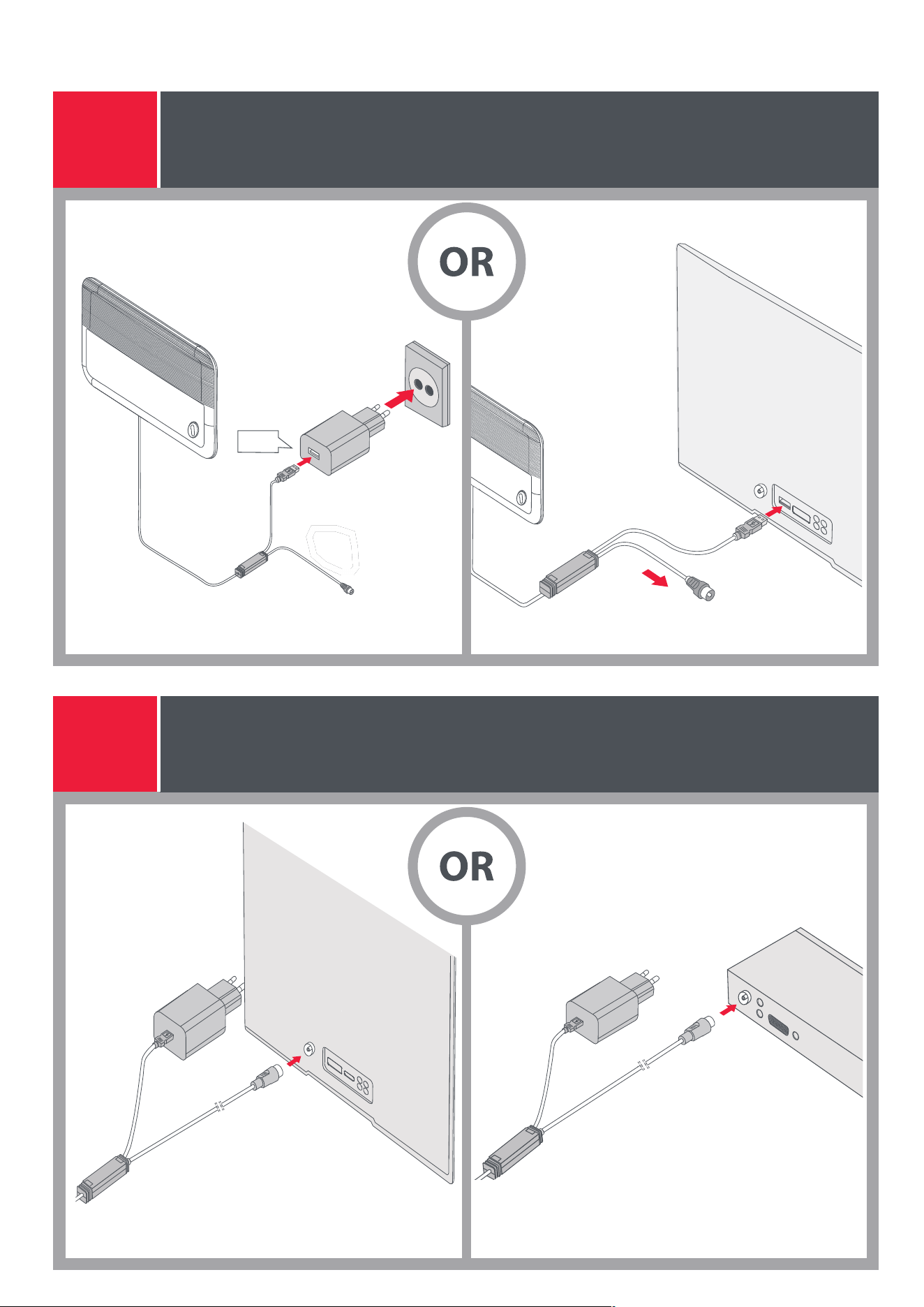 OR

OR