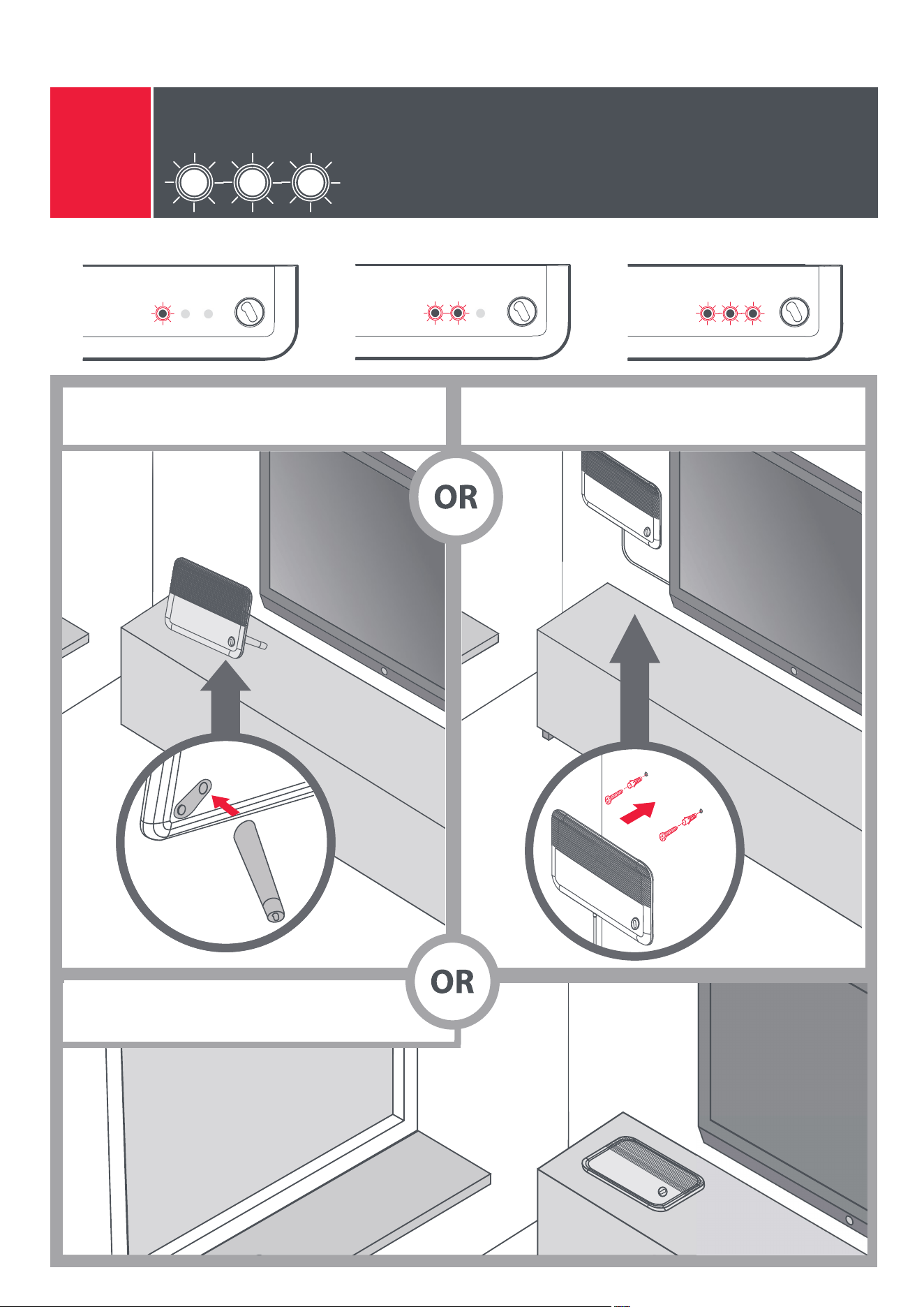 OR

OR