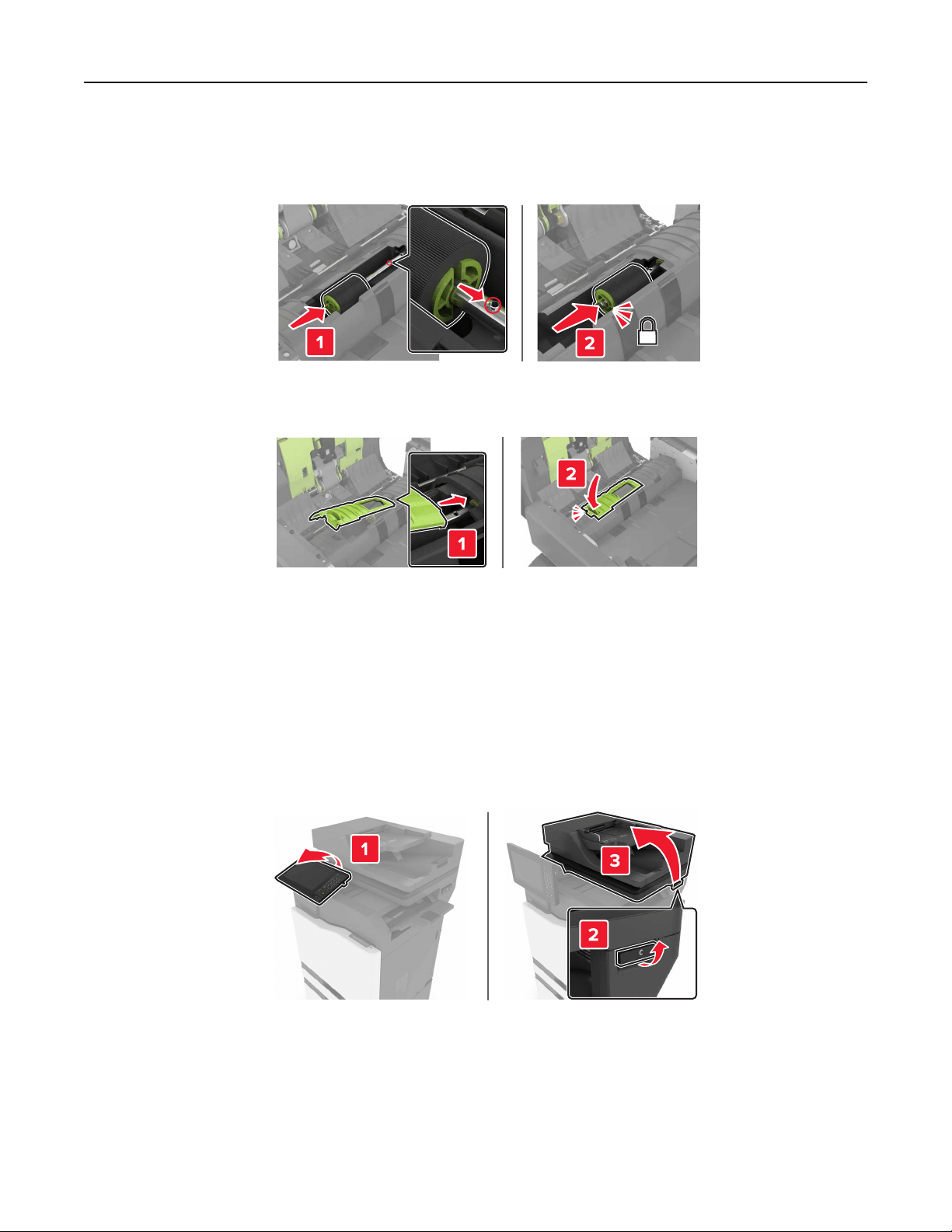 1

2

1

2

1

3

2