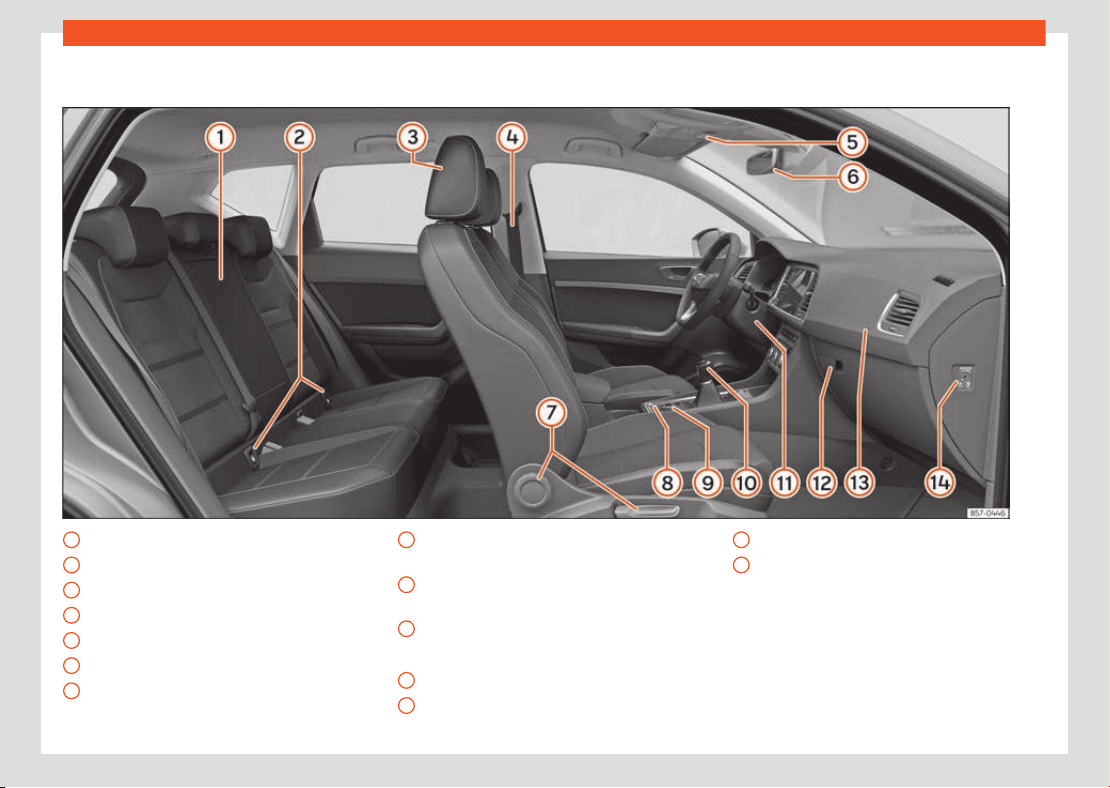 1
2
3
4
5
6
7
8
9
10
11
12
13
14

857-0446