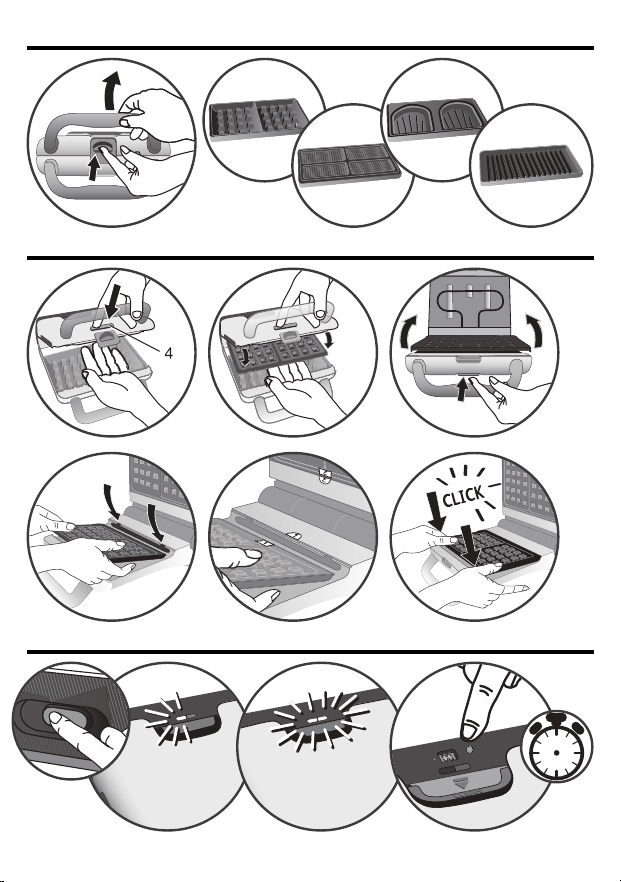 4

CLICK