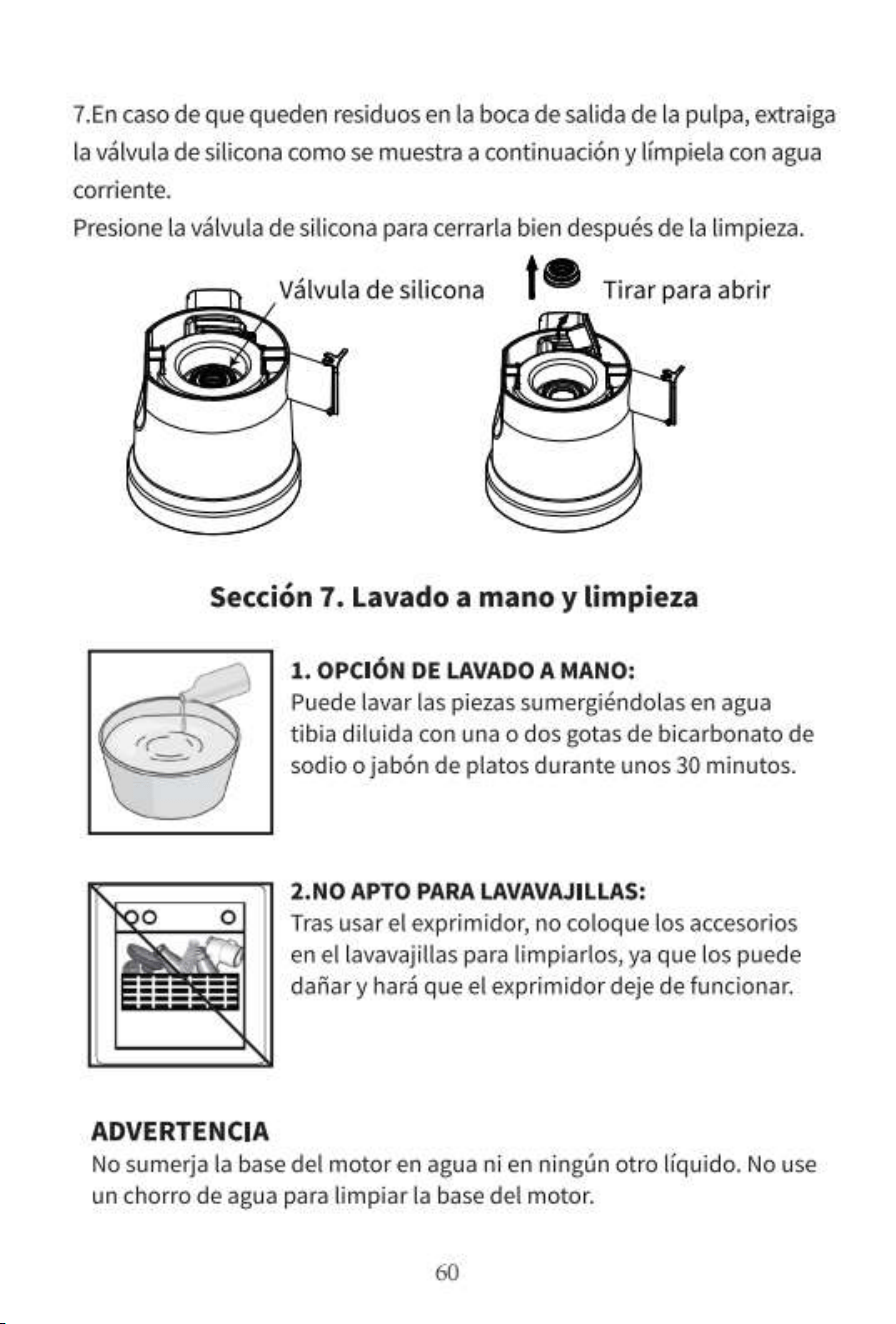 7.En caso de que queden residuos en la boca de salida de la pulpa, extraiga la válvula de silicona como se muestra a continuación y límpiela con agua corriente.
Presione la válvula de silicona para cerrarla bien después de la limpieza.

Válvula de silicona

Tirar para abrir

Sección 7. Lavado a mano y limpieza

1. OPCIÓN DE LAVADO A MANO:
Puede lavar las piezas sumergiéndolas en agua tibia diluida con una o dos gotas de bicarbonato de sodio o jabón de platos durante unos 30 minutos.

2.NO APTO PARA LAVAVAJILLAS:
Tras usar el exprimidor, no coloque los accesorios en el lavavajillas para limpiarlos, ya que los puede dañar y hará que el exprimidor deje de funcionar.

ADVERTENCIA
No sumerja la base del motor en agua ni en ningún otro líquido. No use un chorro de agua para limpiar la base del motor.

60