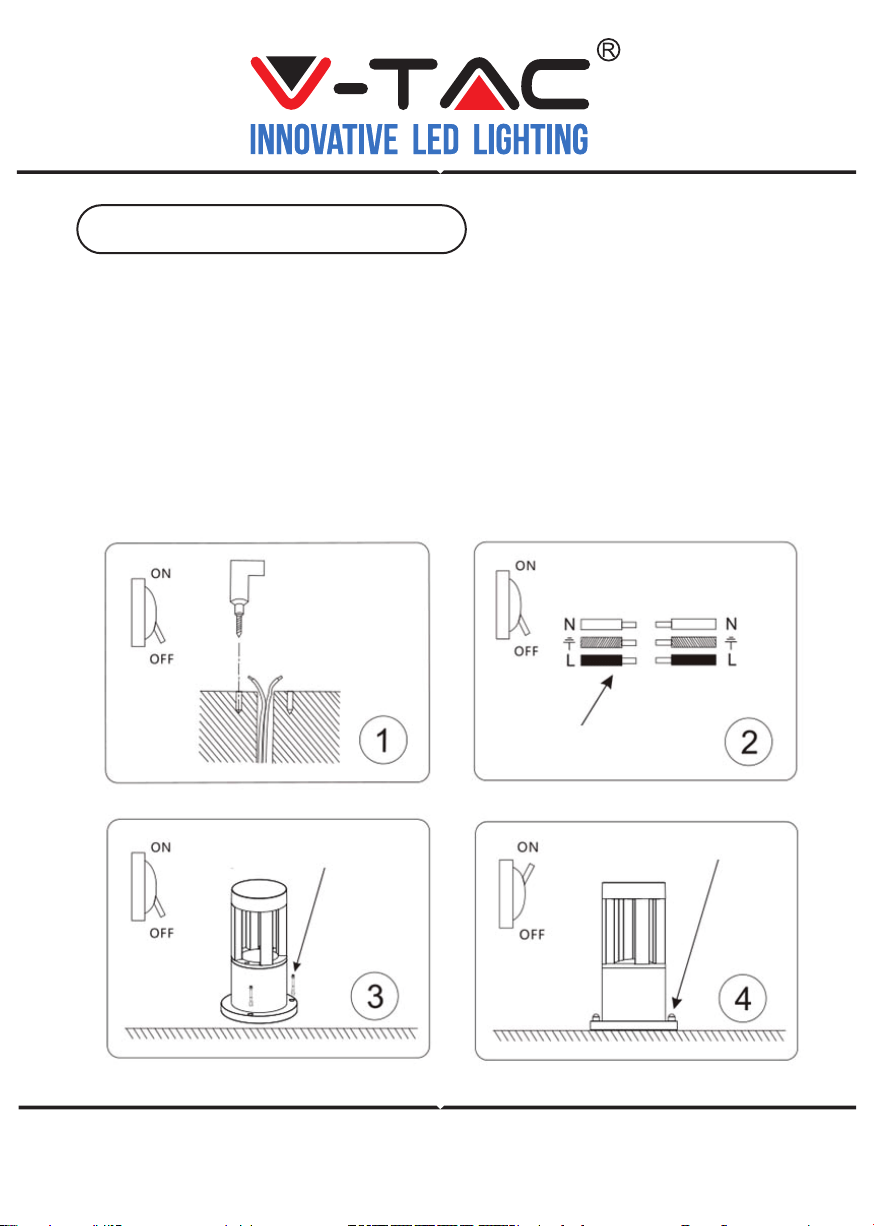 V-TAC®
INNOVATIVE LED LIGHTING

ON
OFF
1

ON
OFF
N
L
N
L
2

ON
OFF
3

ON
OFF
4