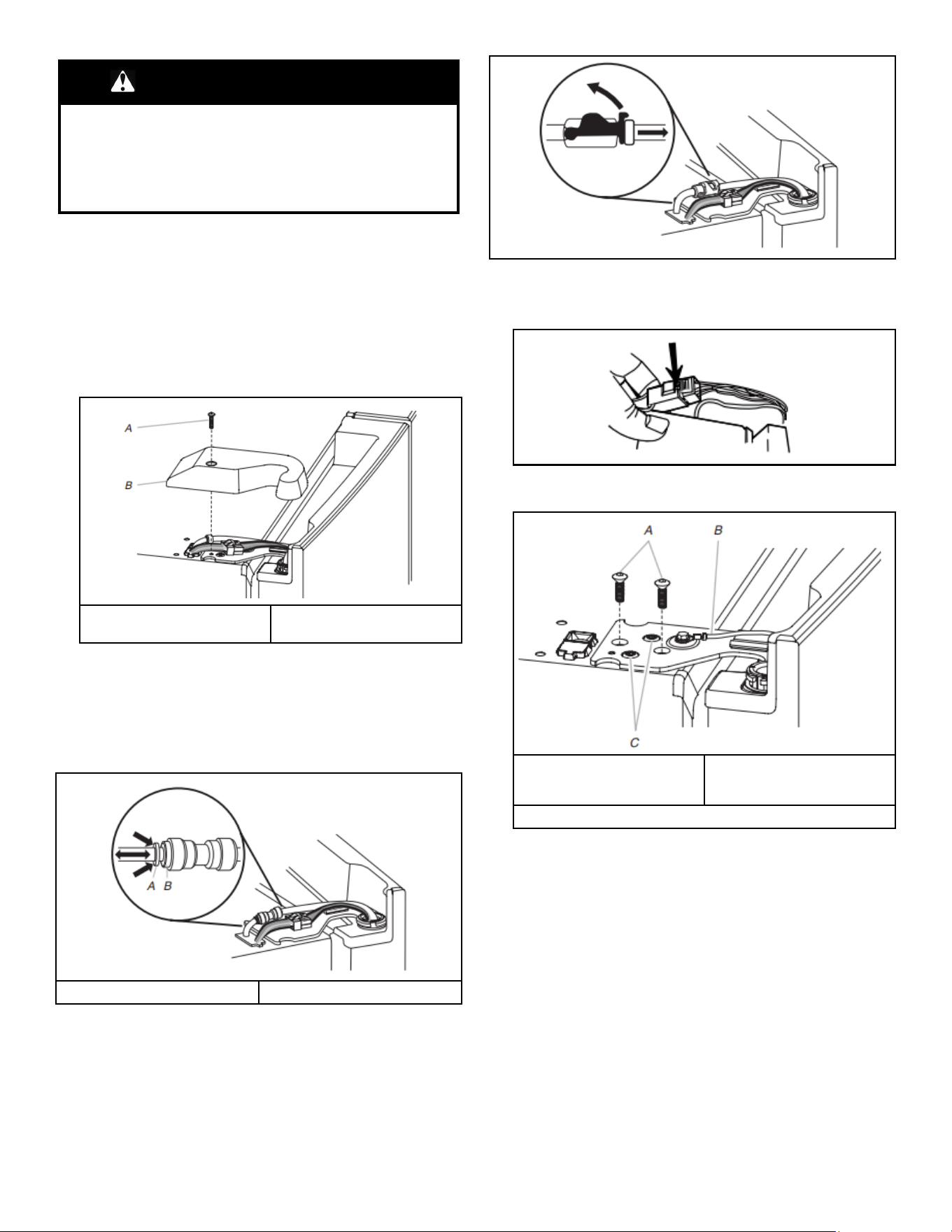 A

B

A B

A B

C