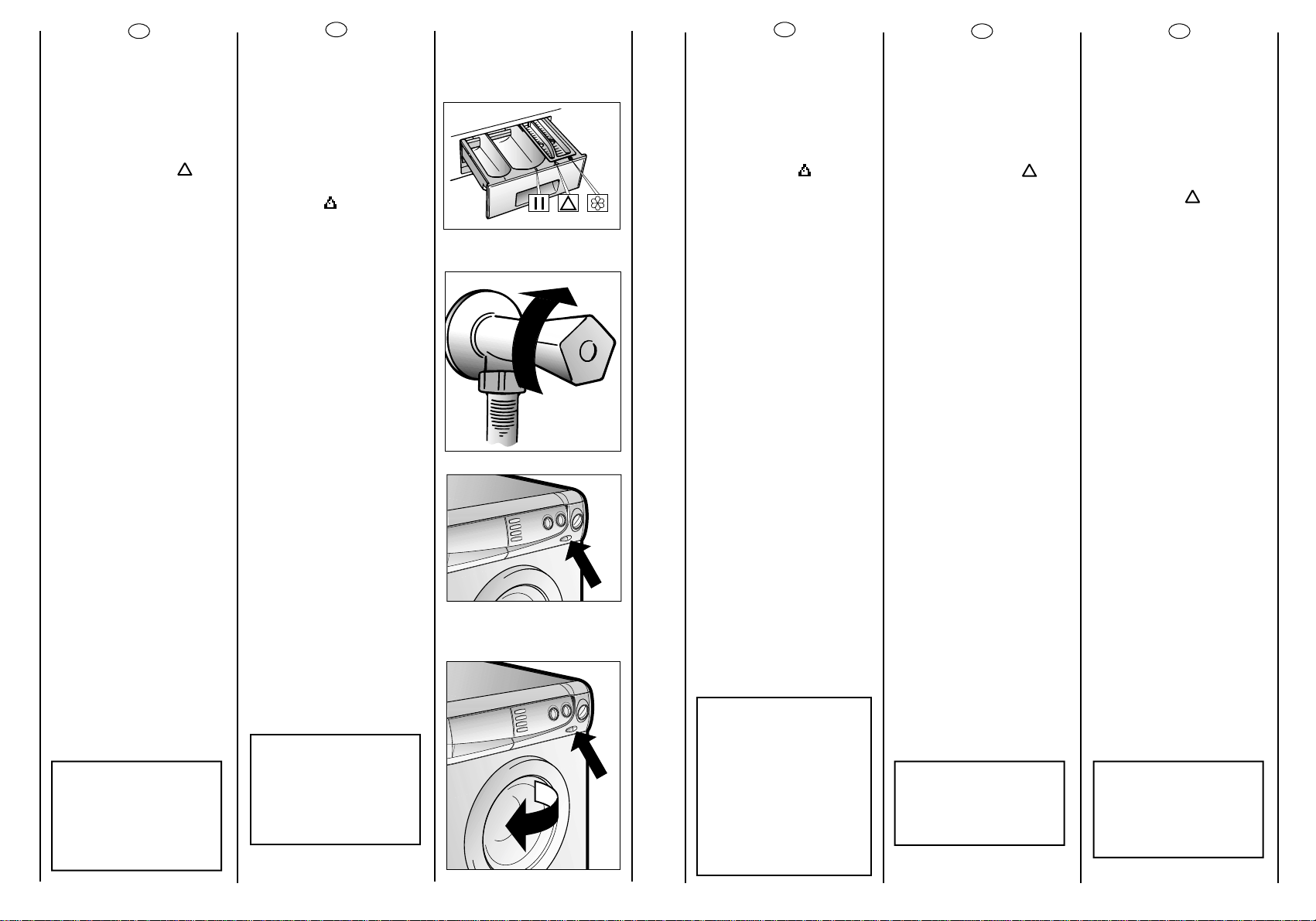 II