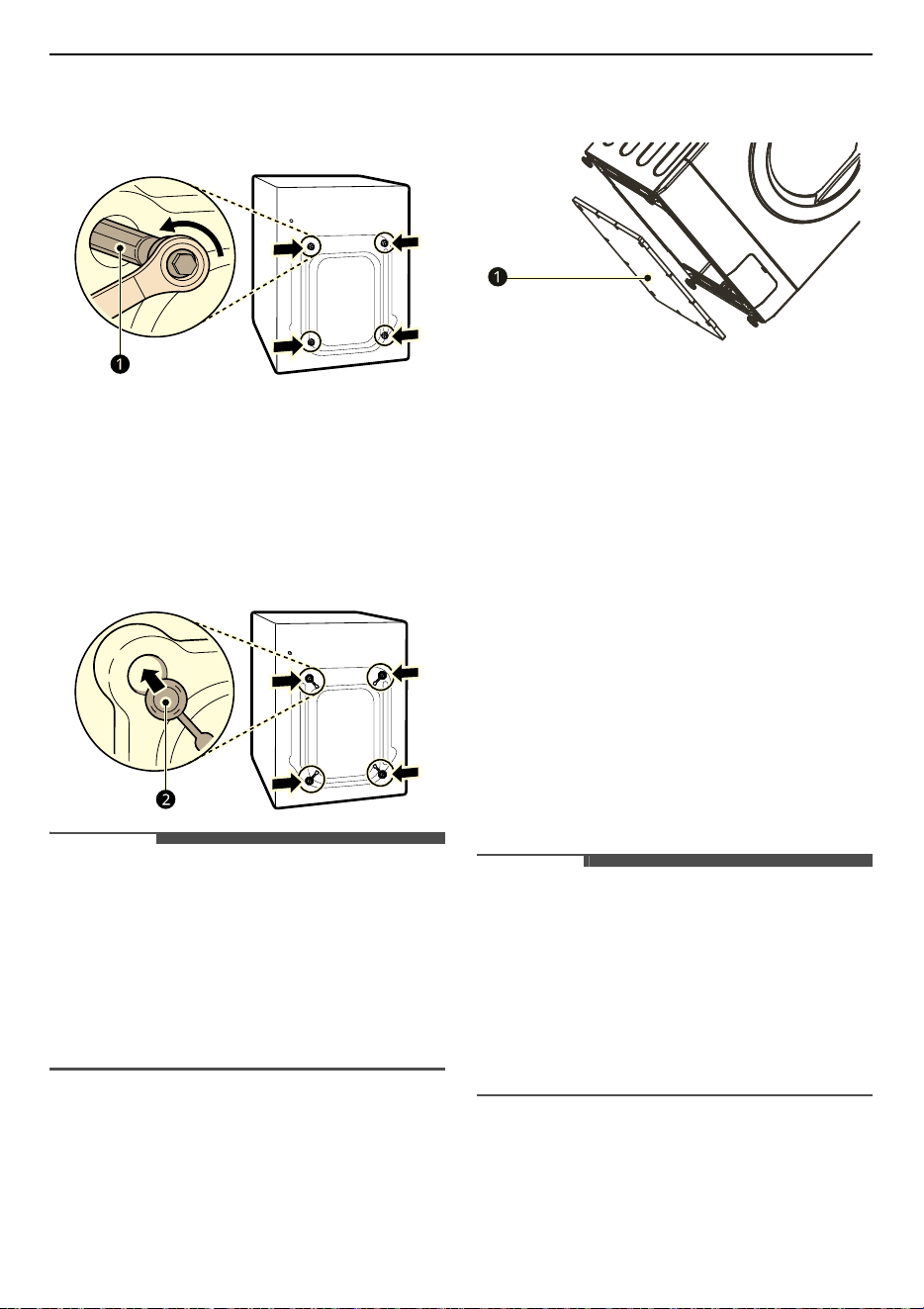 1

2

1