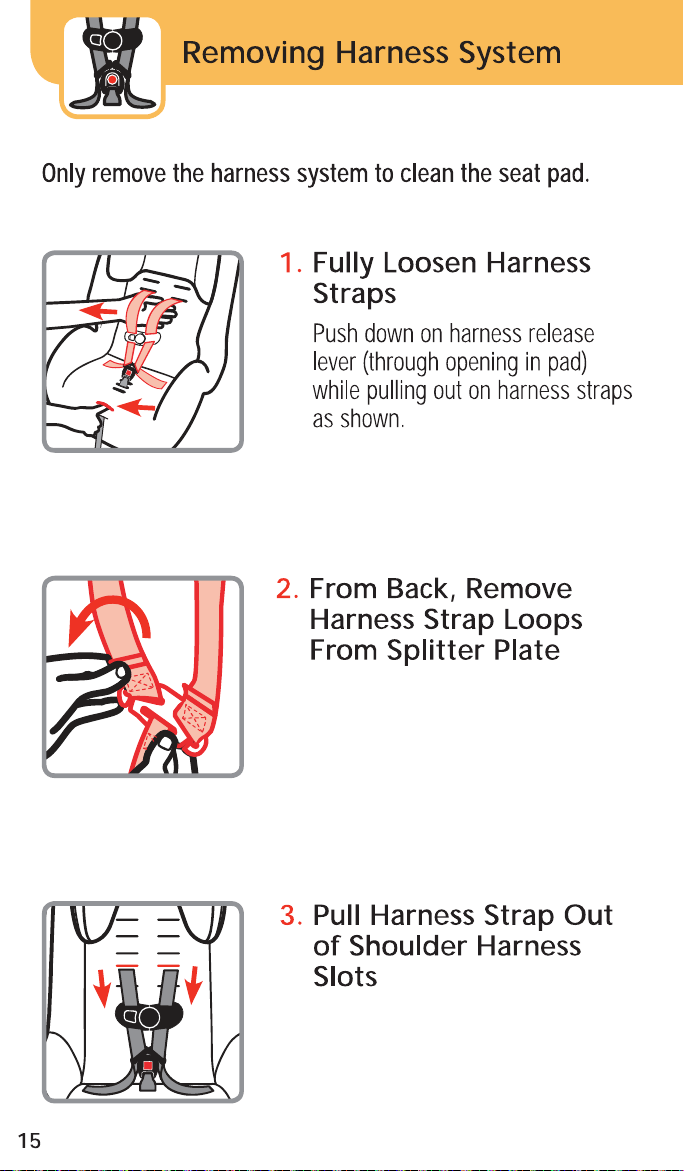 Removing Harness System

Only remove the harness system to clean the seat pad.

1. Fully Loosen Harness Straps

Push down on harness release lever (through opening in pad) while pulling out on harness straps as shown.

2. From Back, Remove Harness Strap Loops From Splitter Plate

3. Pull Harness Strap Out of Shoulder Harness Slots

15