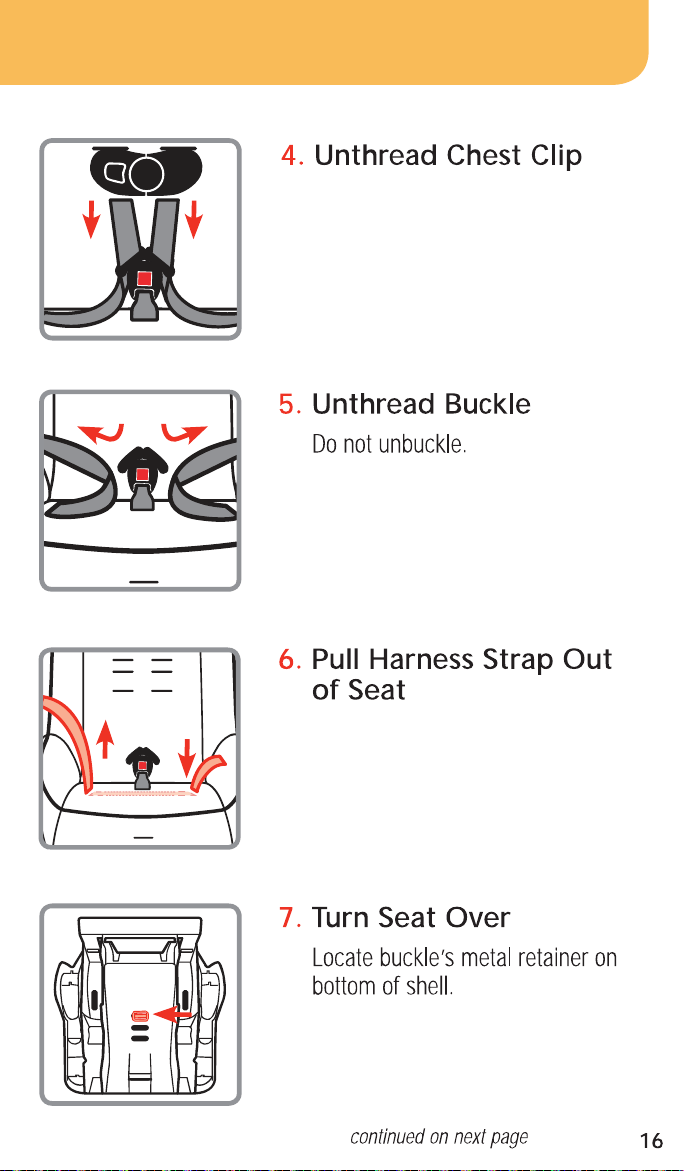 4. Unthread Chest Clip

5. Unthread Buckle

Do not unbuckle.

6. Pull Harness Strap Out of Seat

7. Turn Seat Over

Locate buckle's metal retainer on bottom of shell.

continued on next page

16